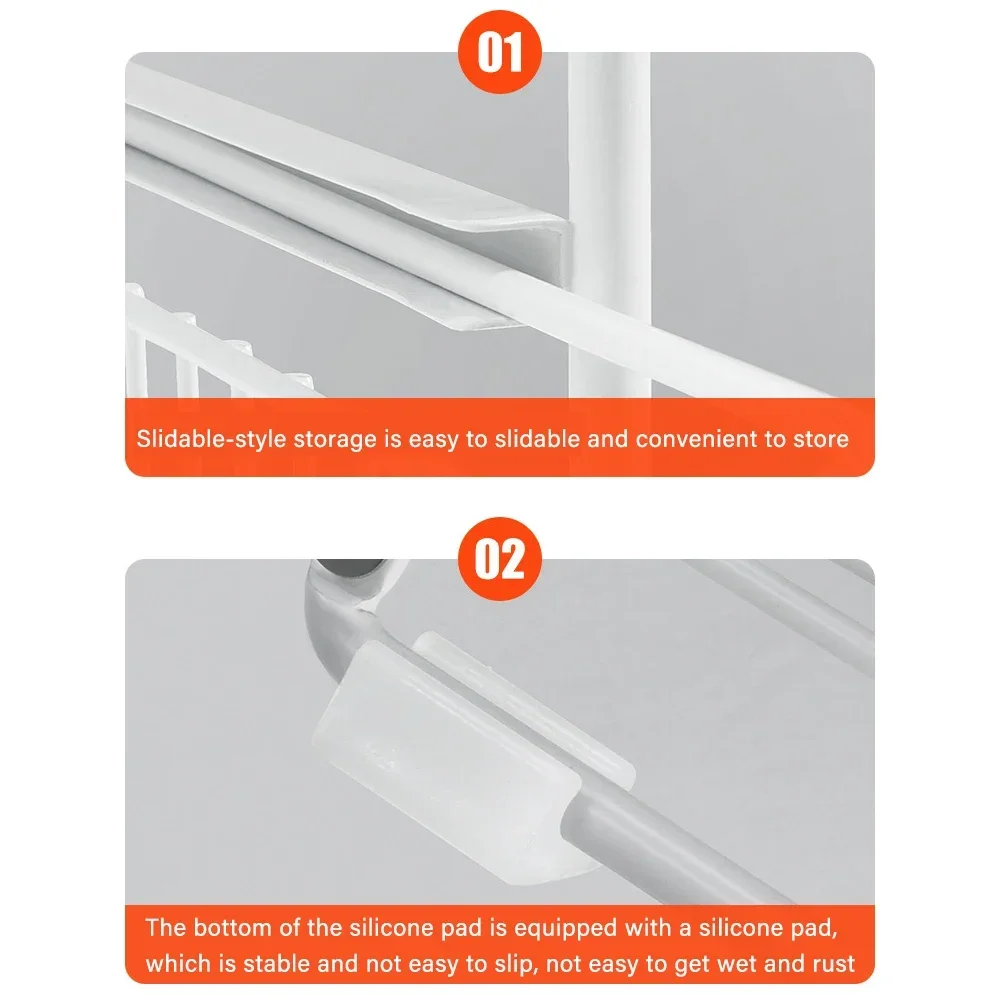 01

Slidable-style storage is easy to slidable and convenient to store

02

The bottom of the silicone pad is equipped with a silicone pad, which is stable and not easy to slip, not easy to get wet and rust