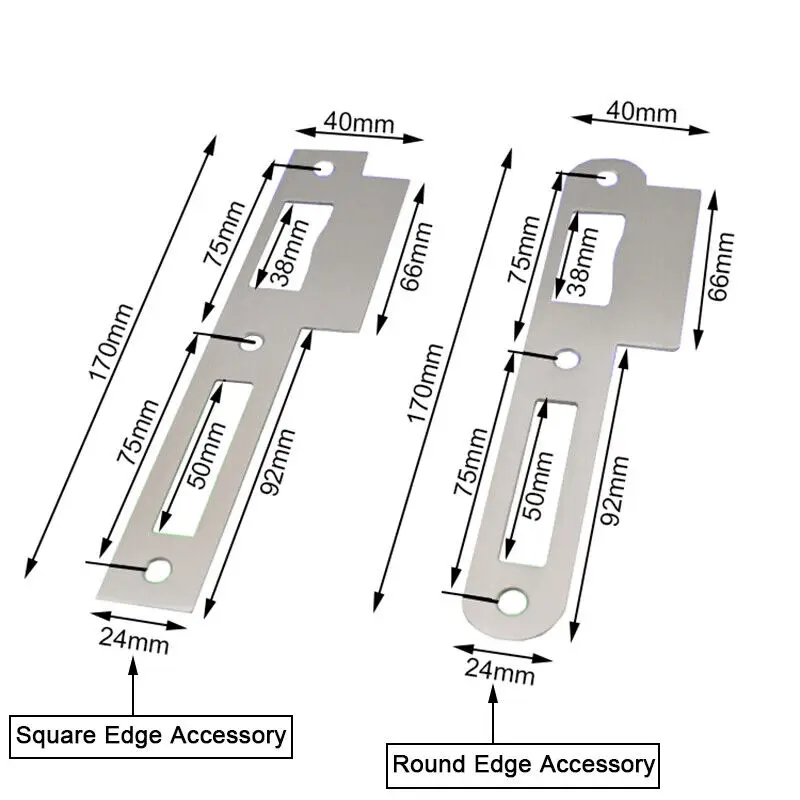 40mm
170mm
75mm
38mm
66mm
75mm
50mm
92mm
24mm
Square Edge Accessory

40mm
170mm
75mm
38mm
66mm
75mm
50mm
92mm
24mm
Round Edge Accessory