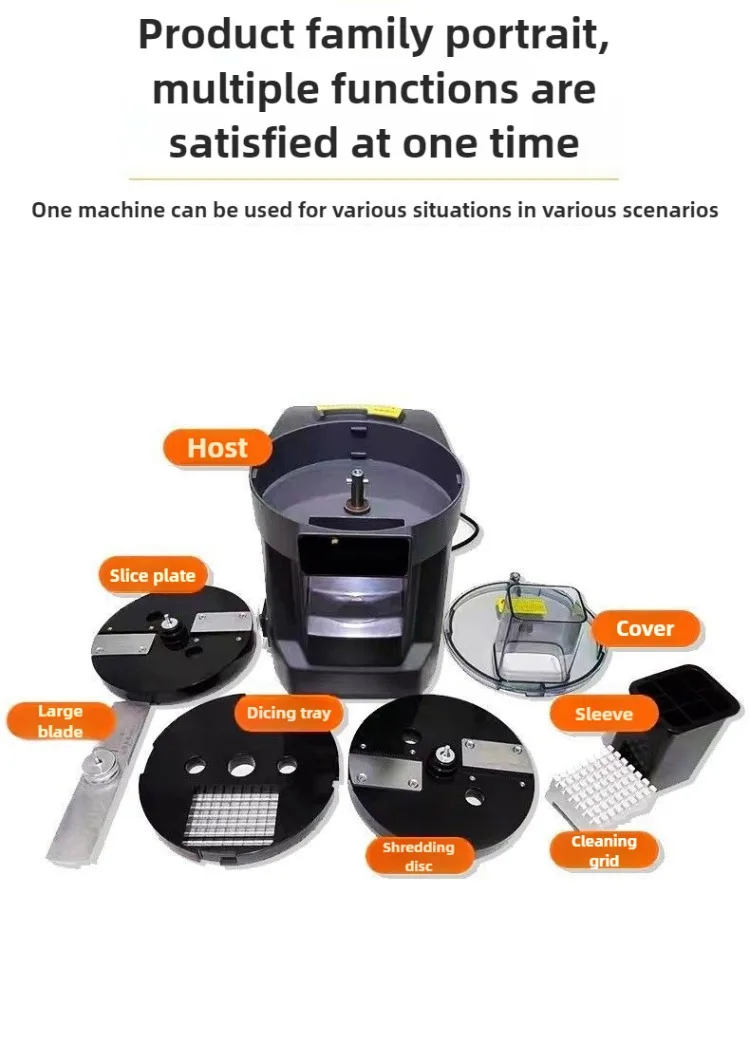 Product family portrait, multiple functions are satisfied at one time

One machine can be used for various situations in various scenarios

Host

Slice plate

Cover

Large blade

Dicing tray

Sleeve

Shredding disc

Cleaning grid