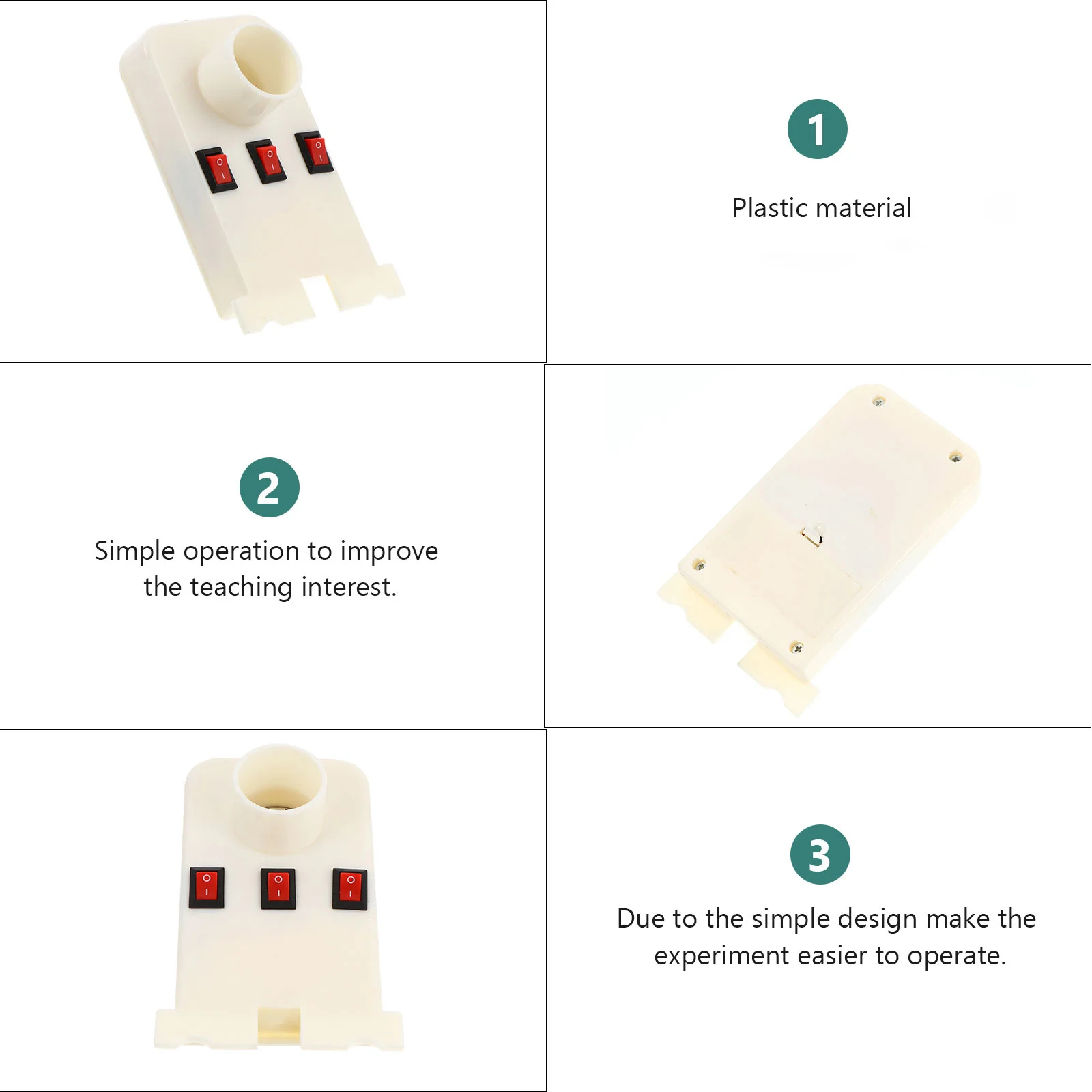 1
Plastic material

2
Simple operation to improve the teaching interest.

3
Due to the simple design make the experiment easier to operate.