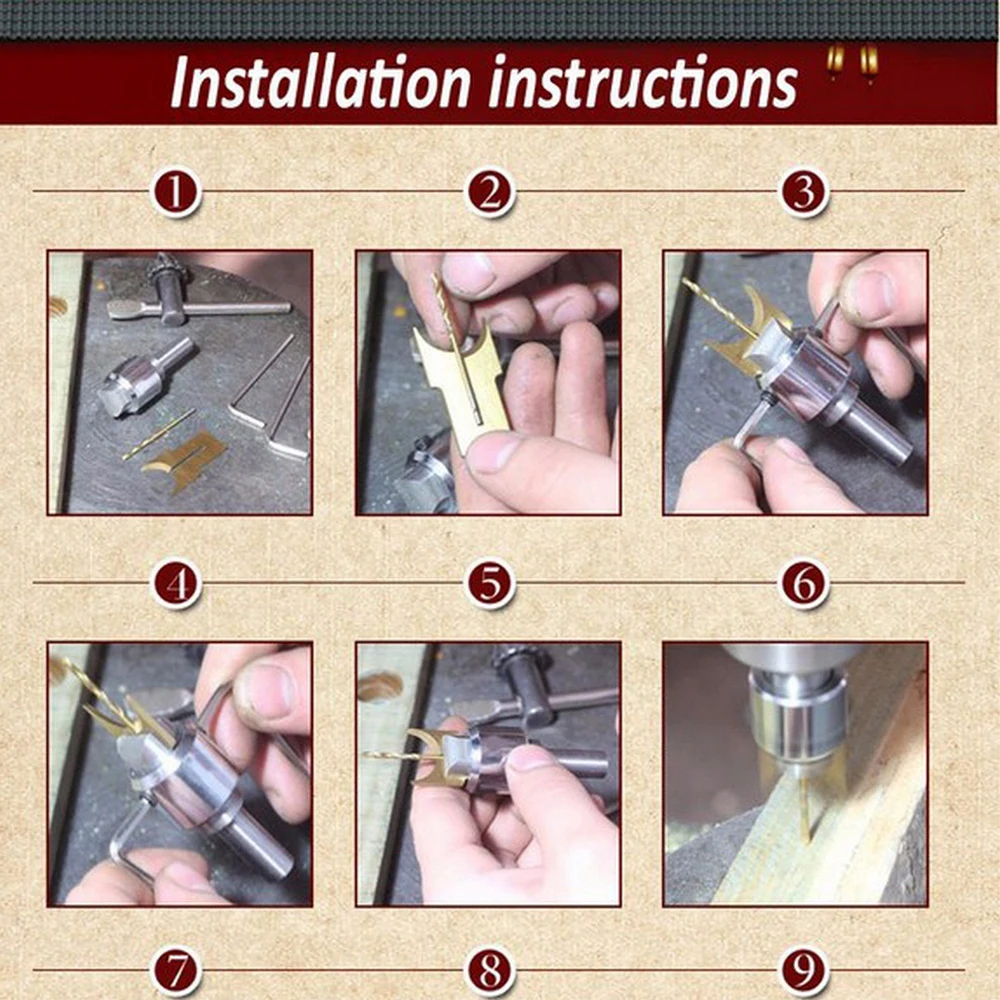 Installation instructions

1

2

3

4

5

6

7

8

9