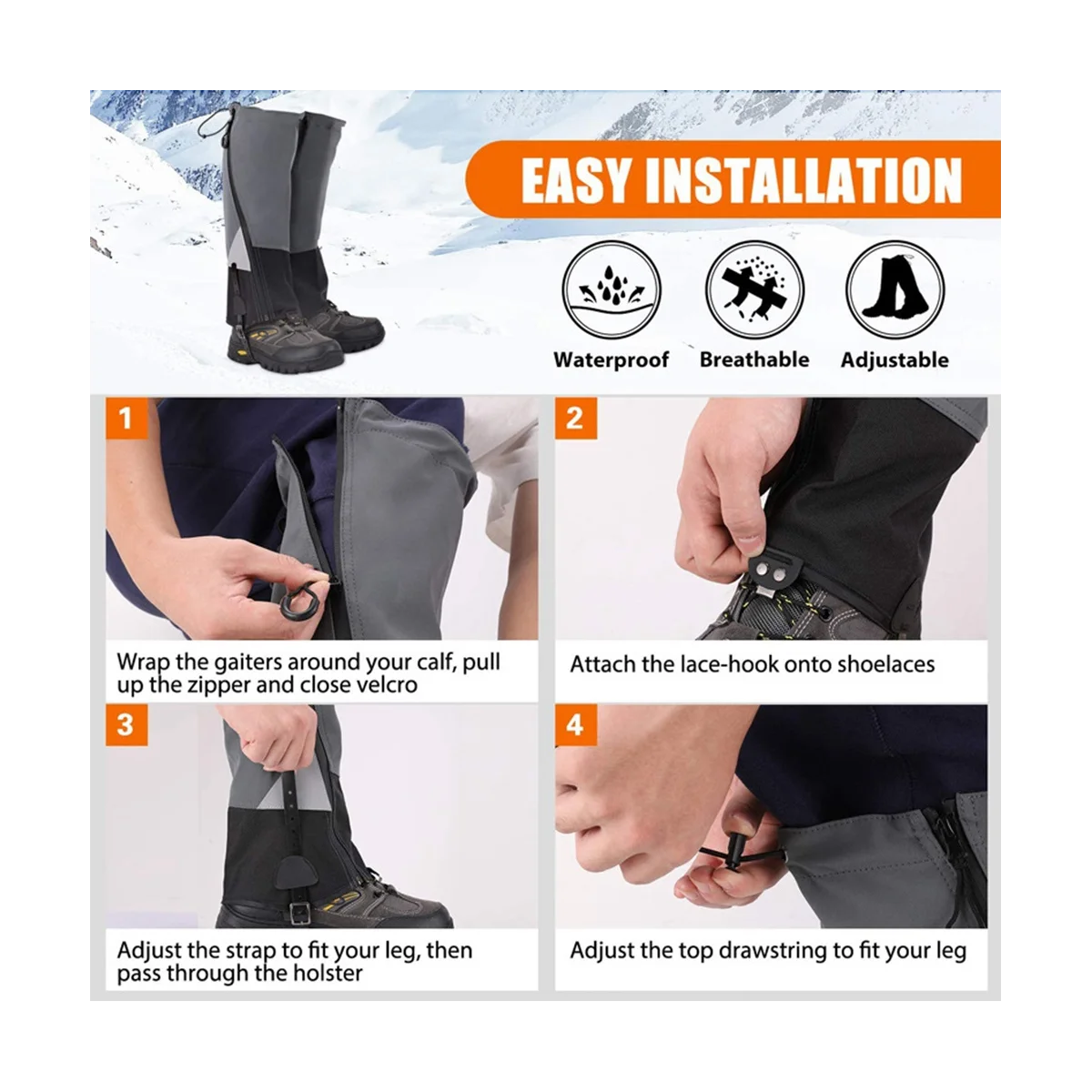 EASY INSTALLATION

Waterproof Breathable Adjustable

1

Wrap the gaiters around your calf, pull up the zipper and close velcro

2

Attach the lace-hook onto shoelaces

3

Adjust the strap to fit your leg, then pass through the holster

4

Adjust the top drawstring to fit your leg