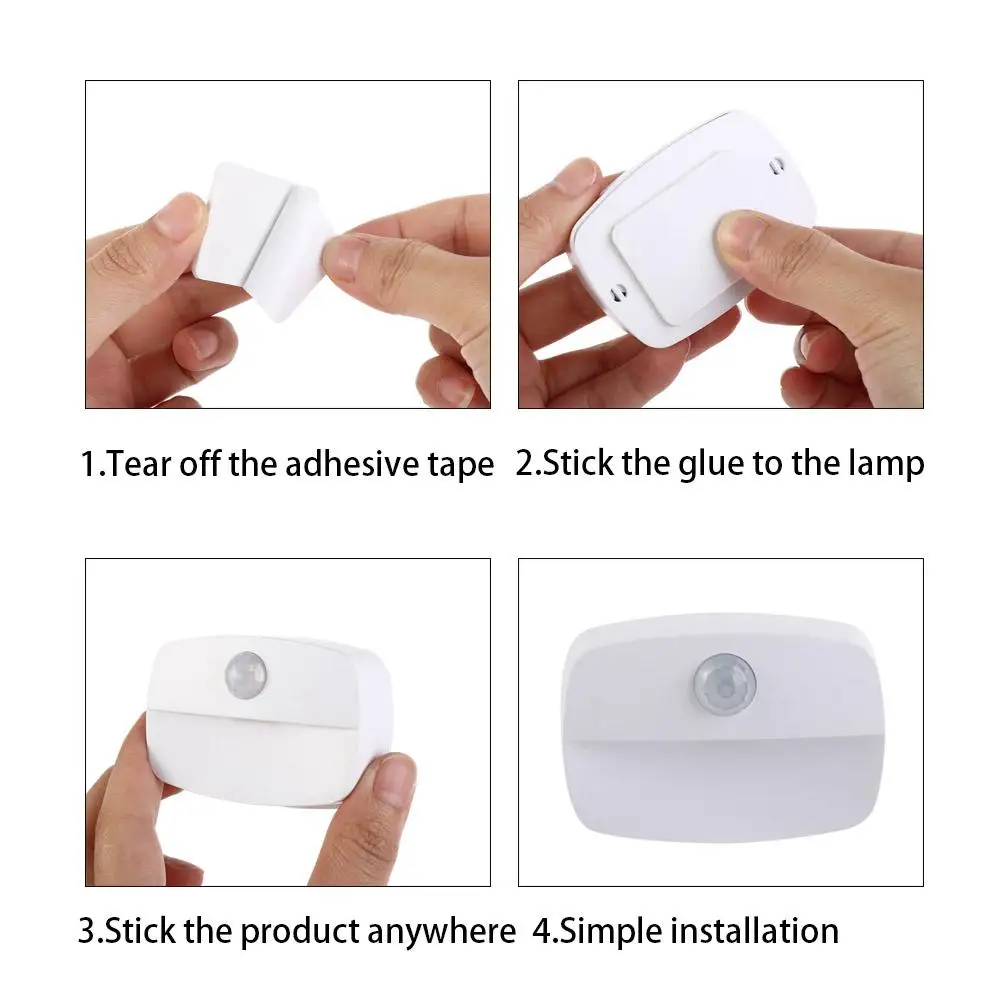 1.Tear off the adhesive tape

2.Stick the glue to the lamp

3.Stick the product anywhere

4.Simple installation