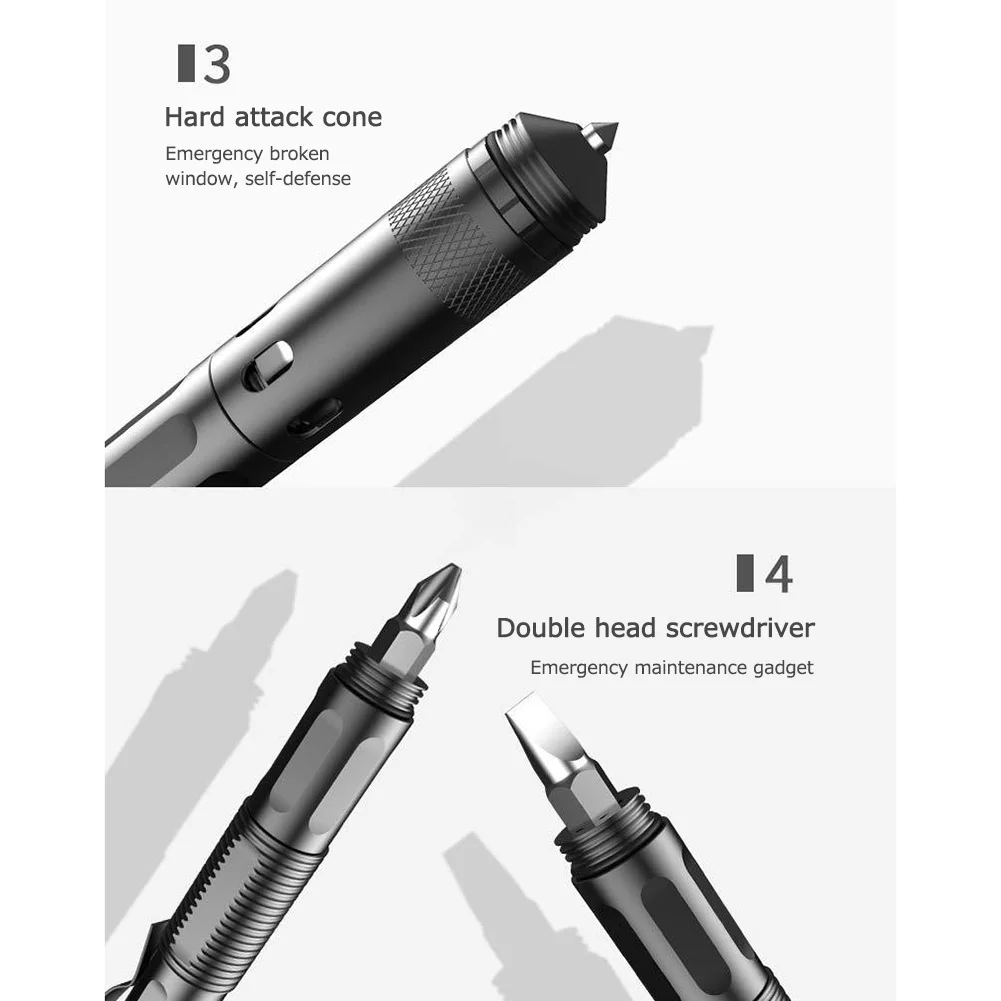 3

Hard attack cone

Emergency broken window, self-defense

4

Double head screwdriver

Emergency maintenance gadget