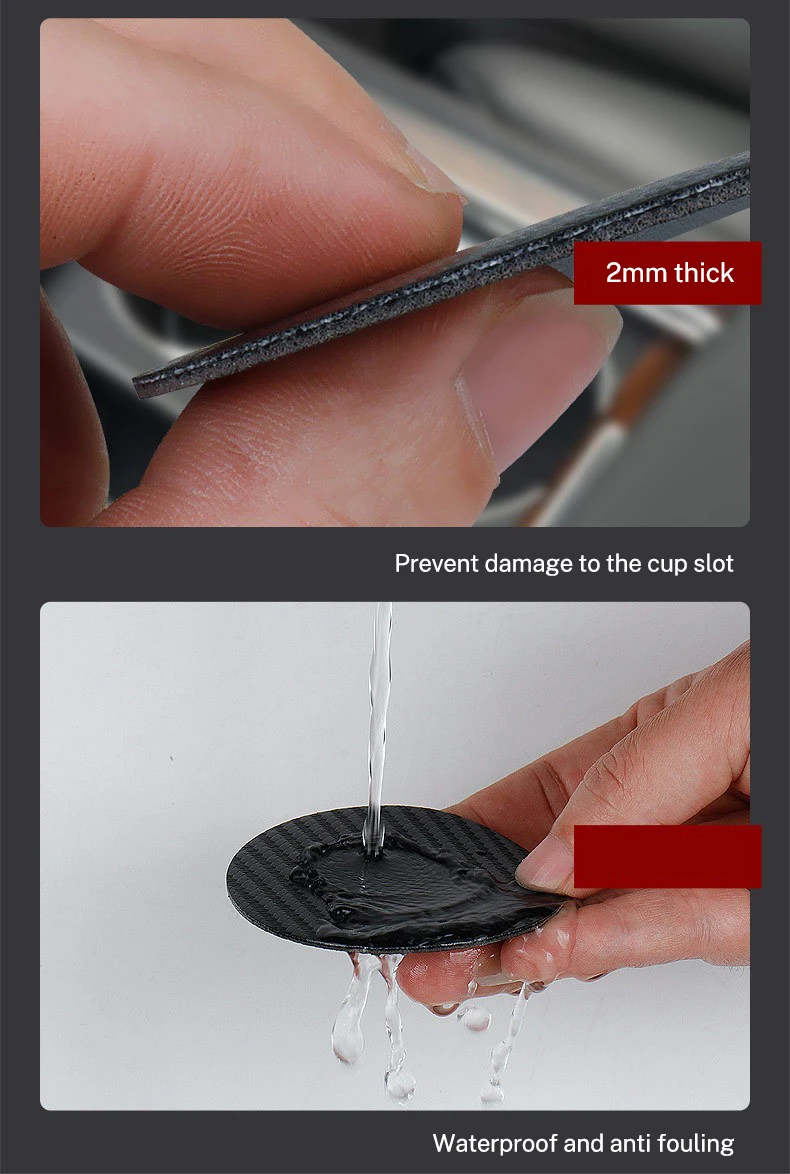 2mm thick

Prevent damage to the cup slot

Waterproof and anti fouling