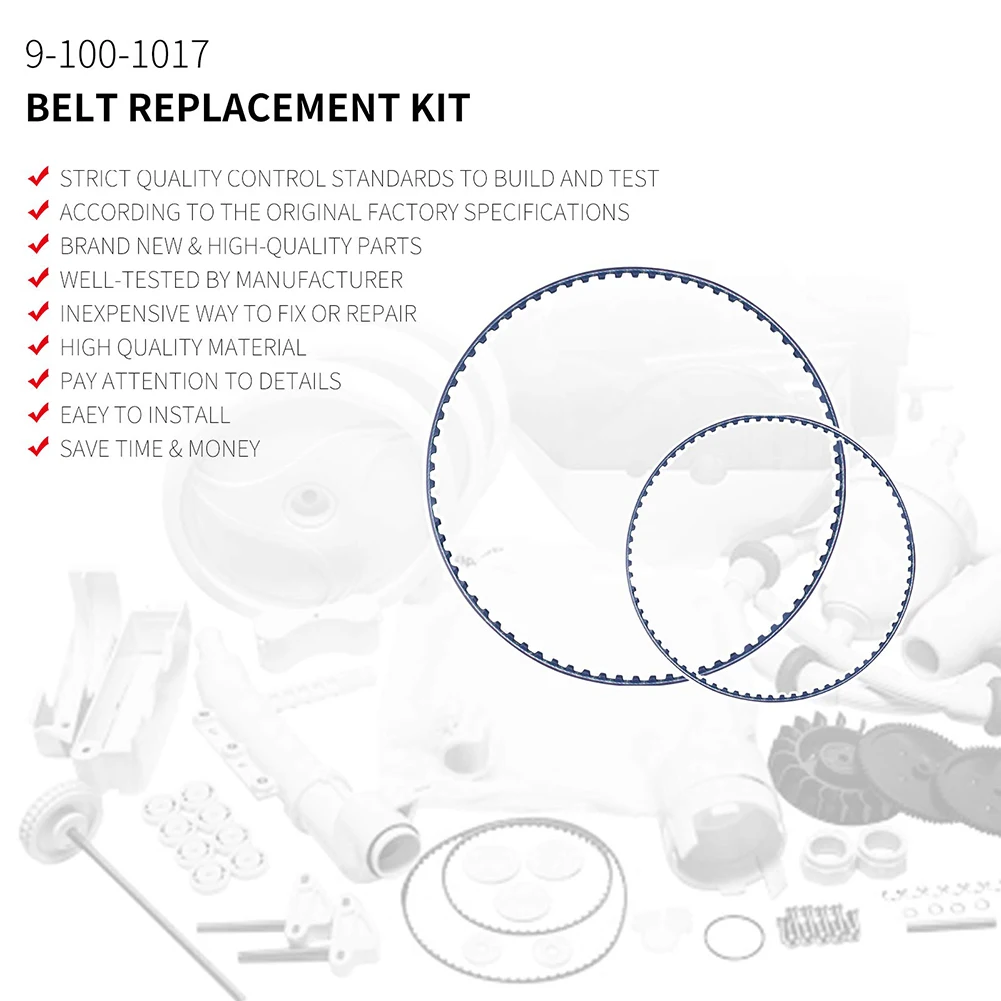 9-100-1017
BELT REPLACEMENT KIT

✔ STRICT QUALITY CONTROL STANDARDS TO BUILD AND TEST
✔ ACCORDING TO THE ORIGINAL FACTORY SPECIFICATIONS
✔ BRAND NEW & HIGH-QUALITY PARTS
✔ WELL-TESTED BY MANUFACTURER
✔ INEXPENSIVE WAY TO FIX OR REPAIR
✔ HIGH QUALITY MATERIAL
✔ PAY ATTENTION TO DETAILS
✔ EAEY TO INSTALL
✔ SAVE TIME & MONEY