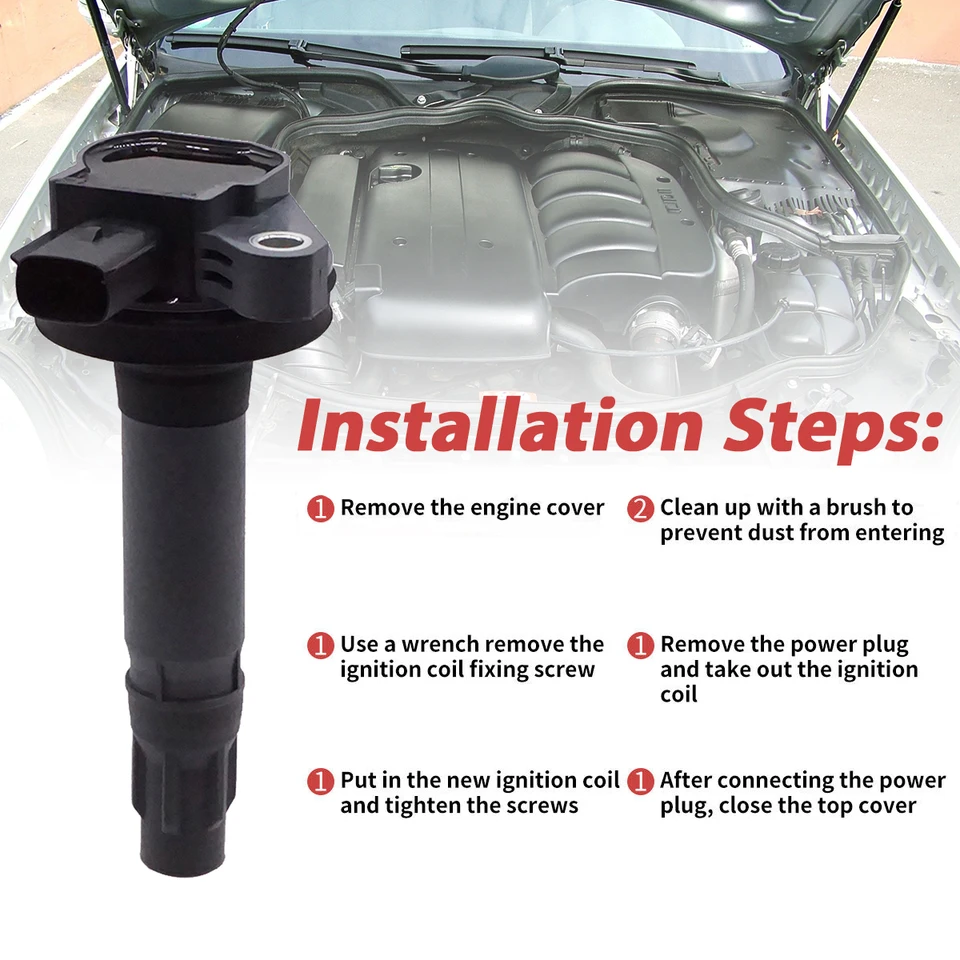 Installation Steps:

1 Remove the engine cover

2 Clean up with a brush to prevent dust from entering

1 Use a wrench remove the ignition coil fixing screw

1 Remove the power plug and take out the ignition coil

1 Put in the new ignition coil and tighten the screws

1 After connecting the power plug, close the top cover