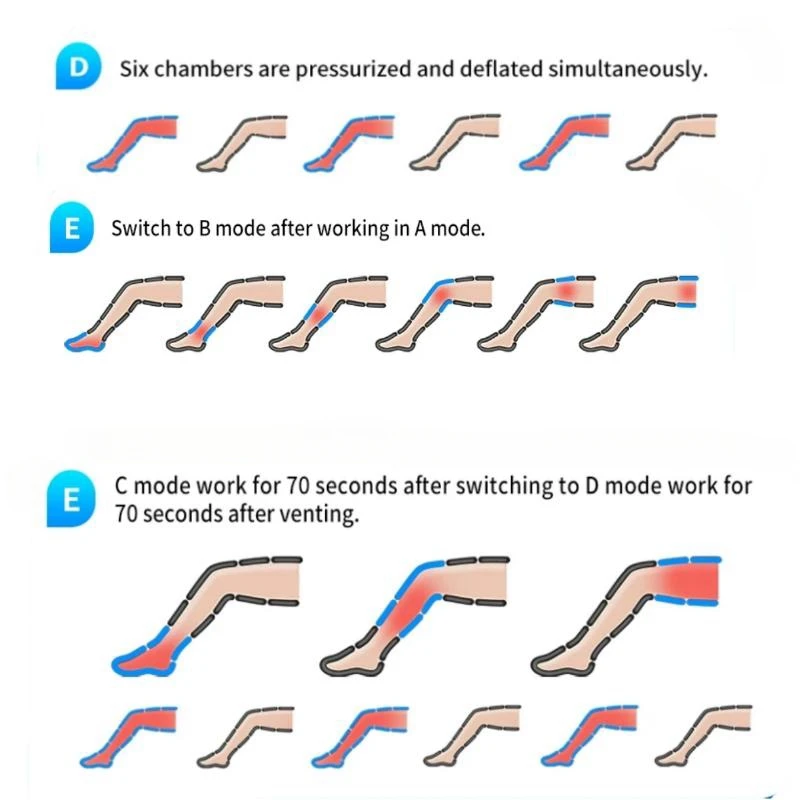 D Six chambers are pressurized and deflated simultaneously.

E Switch to B mode after working in A mode.

E C mode work for 70 seconds after switching to D mode work for 70 seconds after venting.