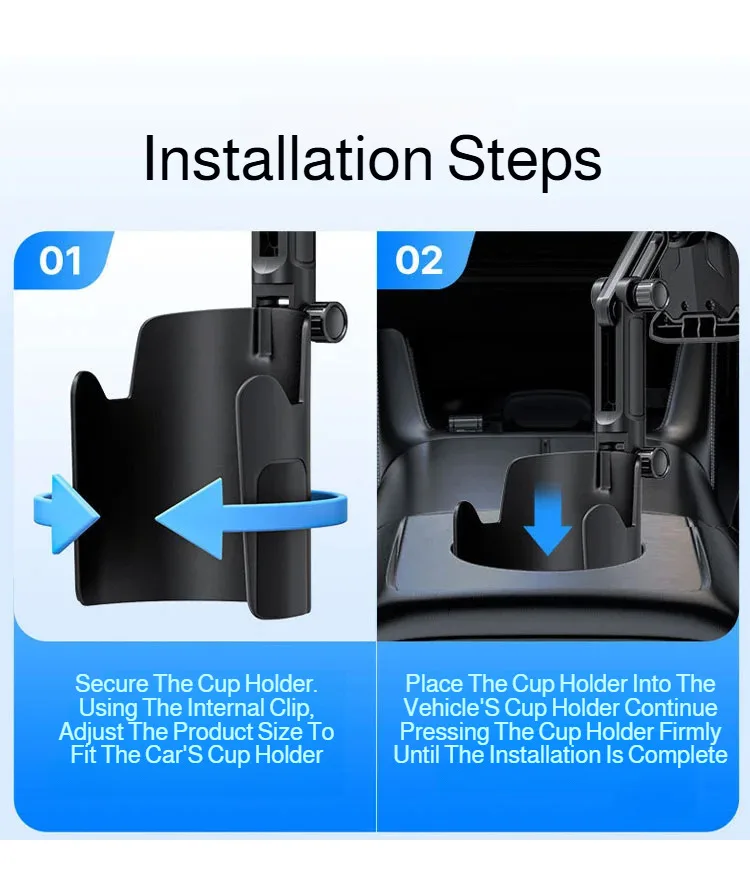 Installation Steps

01

Secure The Cup Holder. Using The Internal Clip, Adjust The Product Size To Fit The Car'S Cup Holder

02

Place The Cup Holder Into The Vehicle'S Cup Holder Continue Pressing The Cup Holder Firmly Until The Installation Is Complete