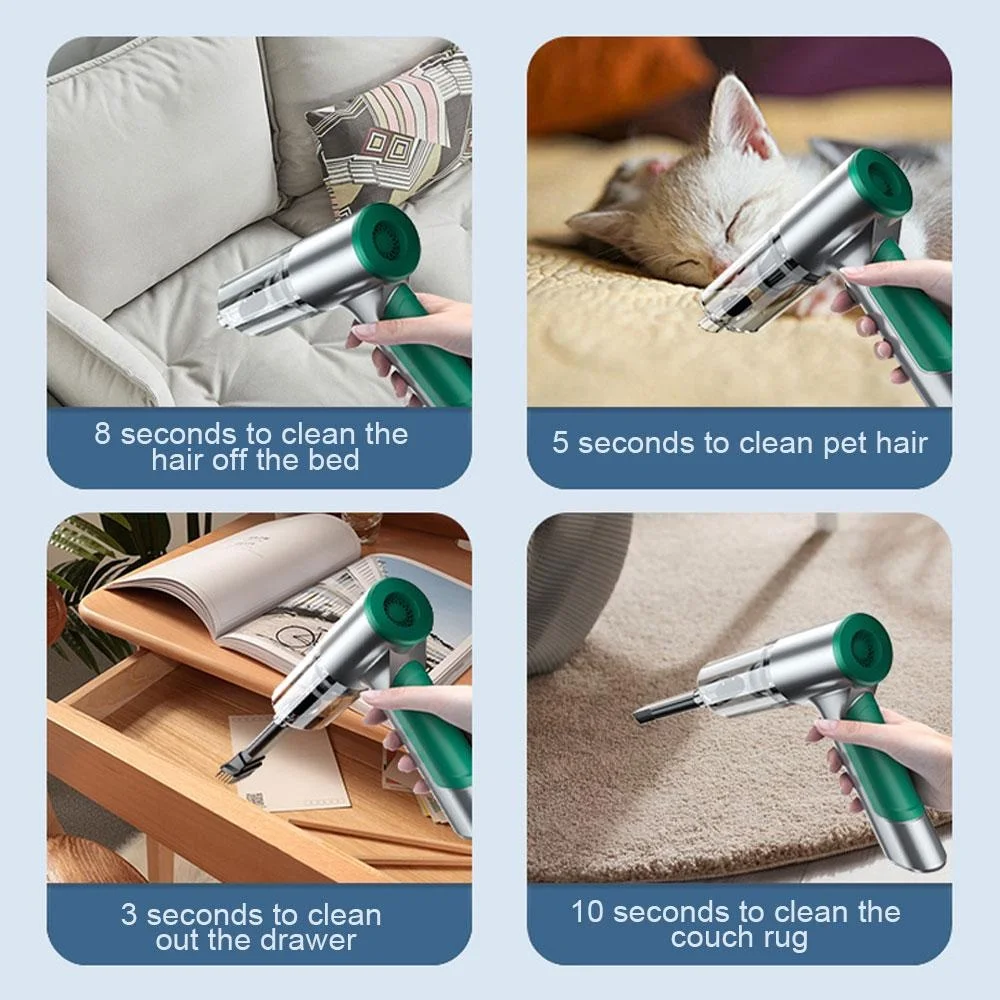 8 seconds to clean the hair off the bed

5 seconds to clean pet hair

3 seconds to clean out the drawer

10 seconds to clean the couch rug