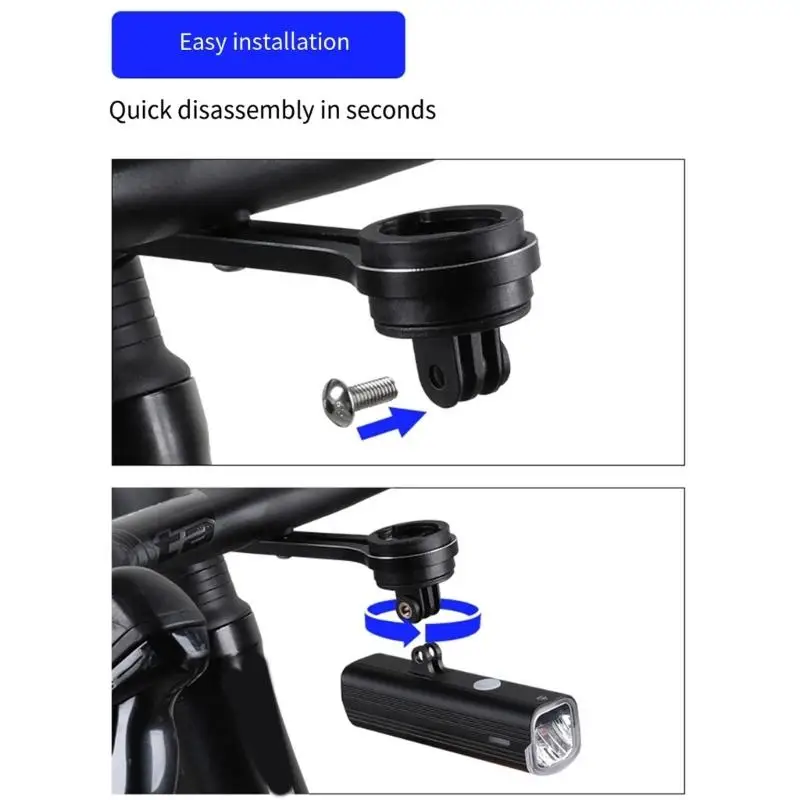 Easy installation

Quick disassembly in seconds