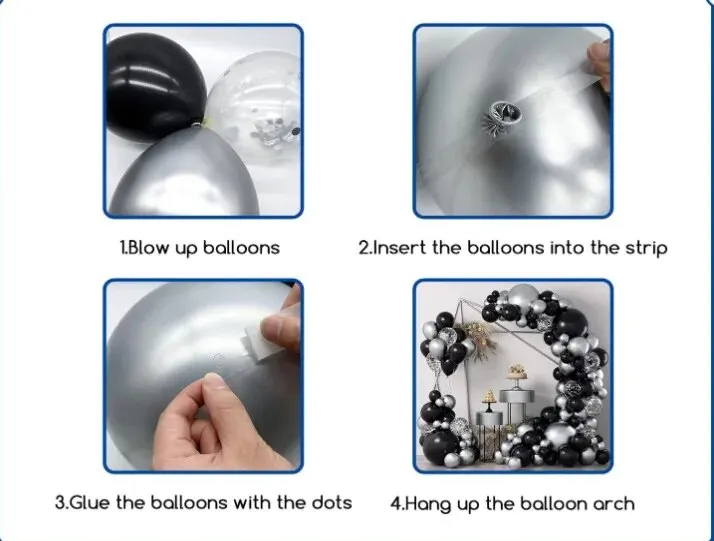 1.Blow up balloons

2.Insert the balloons into the strip

3.Glue the balloons with the dots

4.Hang up the balloon arch