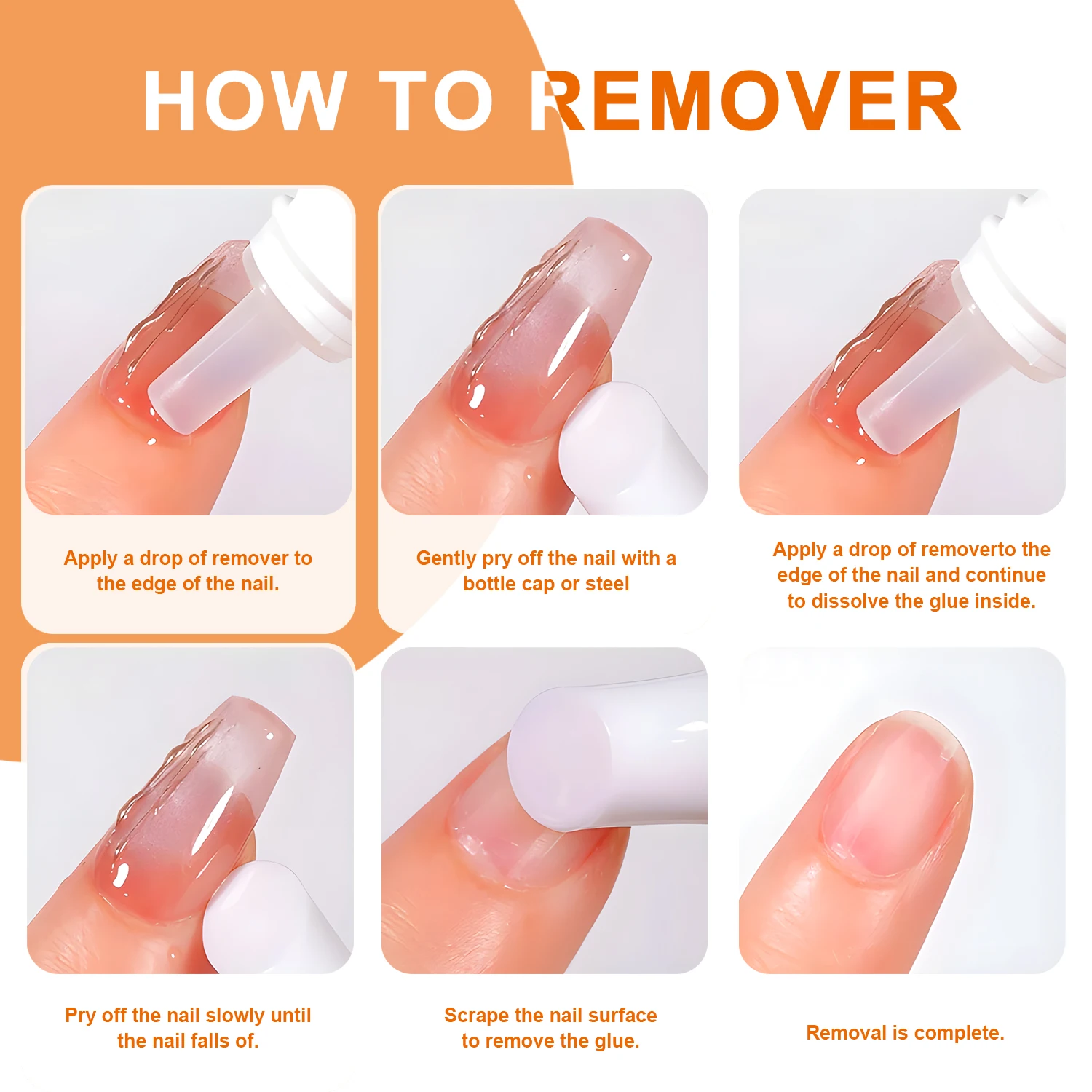 HOW TO REMOVER

Apply a drop of remover to the edge of the nail.

Gently pry off the nail with a bottle cap or steel

Apply a drop of removerto the edge of the nail and continue to dissolve the glue inside.

Pry off the nail slowly until the nail falls of.

Scrape the nail surface to remove the glue.

Removal is complete.