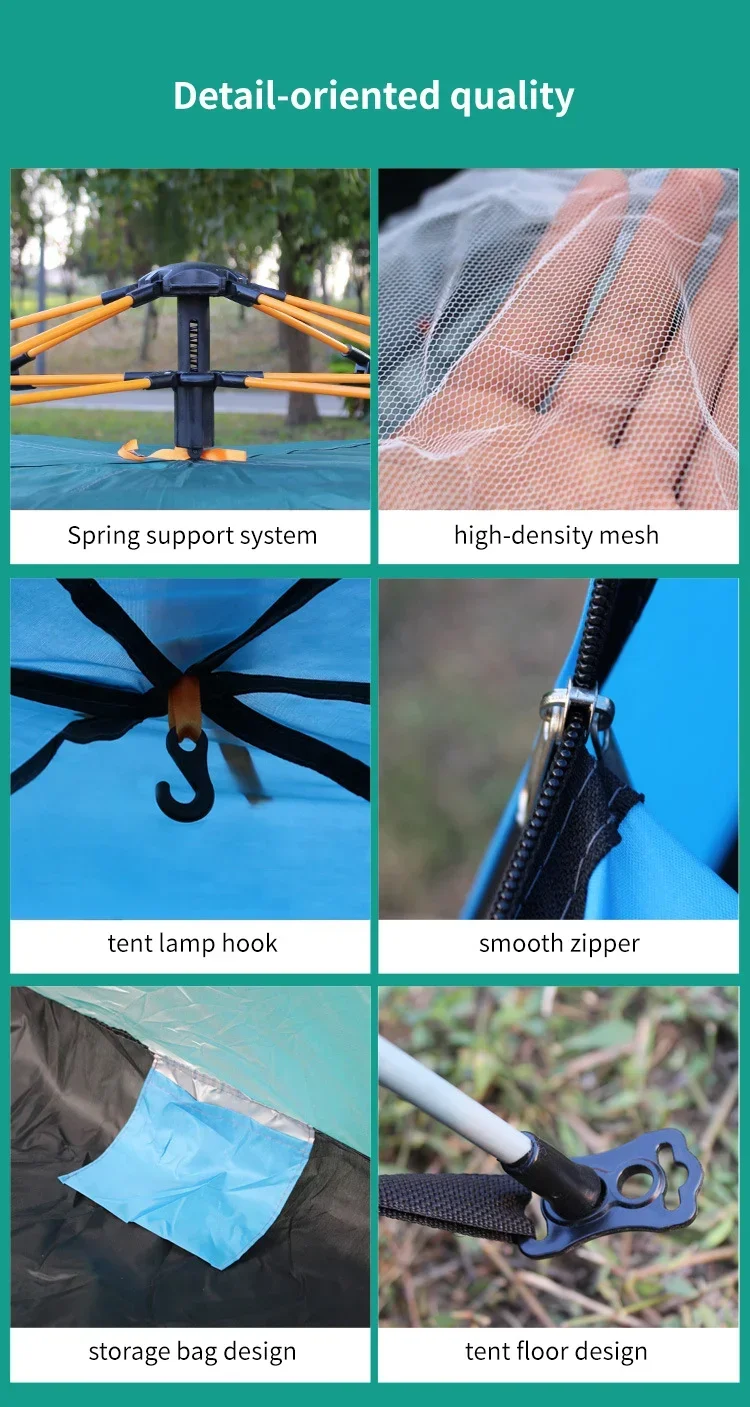 Detail-oriented quality

Spring support system

high-density mesh

tent lamp hook

smooth zipper

storage bag design

tent floor design