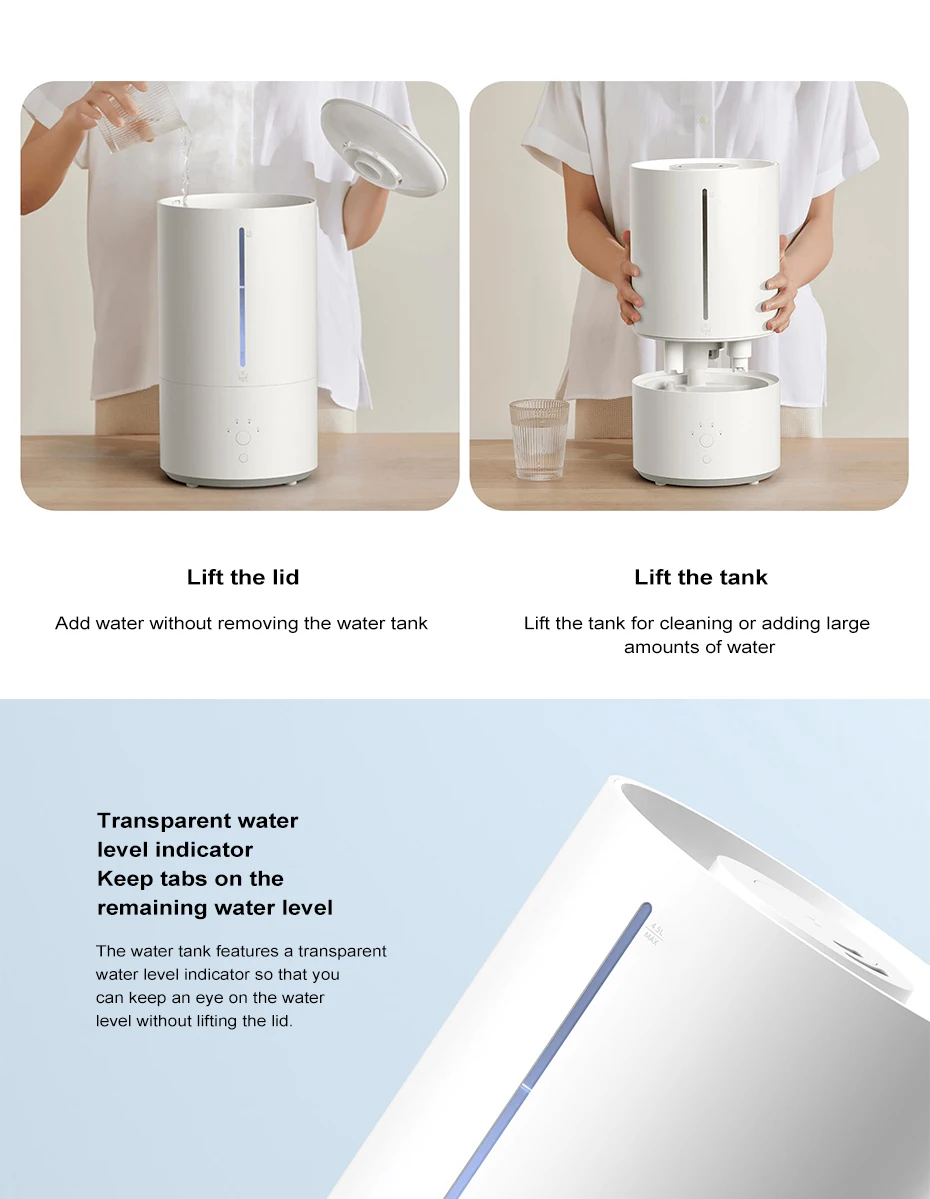 Lift the lid

Add water without removing the water tank

Lift the tank

Lift the tank for cleaning or adding large amounts of water

Transparent water level indicator
Keep tabs on the remaining water level

The water tank features a transparent water level indicator so that you can keep an eye on the water level without lifting the lid.

4.5L
MAX