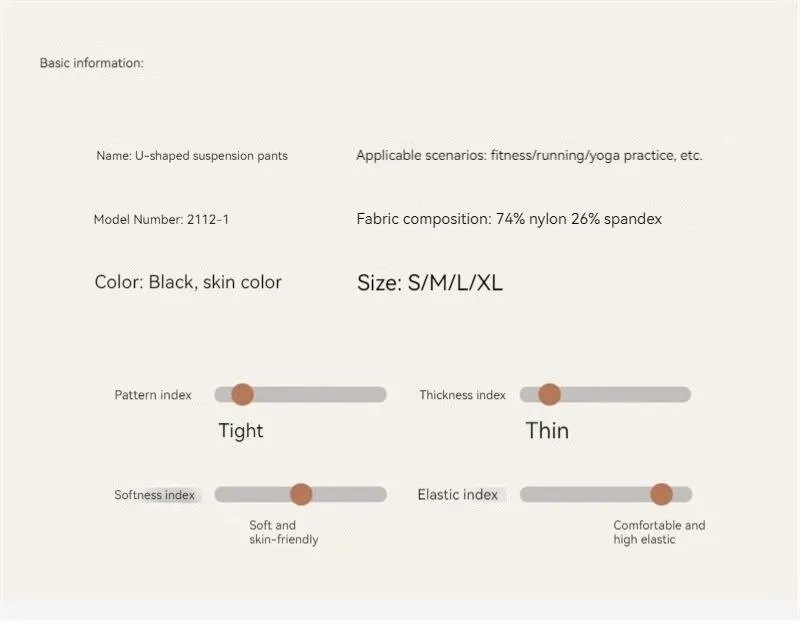 Basic information:

Name: U-shaped suspension pants

Applicable scenarios: fitness/running/yoga practice, etc.

Model Number: 2112-1

Fabric composition: 74% nylon 26% spandex

Color: Black, skin color

Size: S/M/L/XL

Pattern index

Tight

Thickness index

Thin

Softness index

Soft and skin-friendly

Elastic index

Comfortable and high elastic