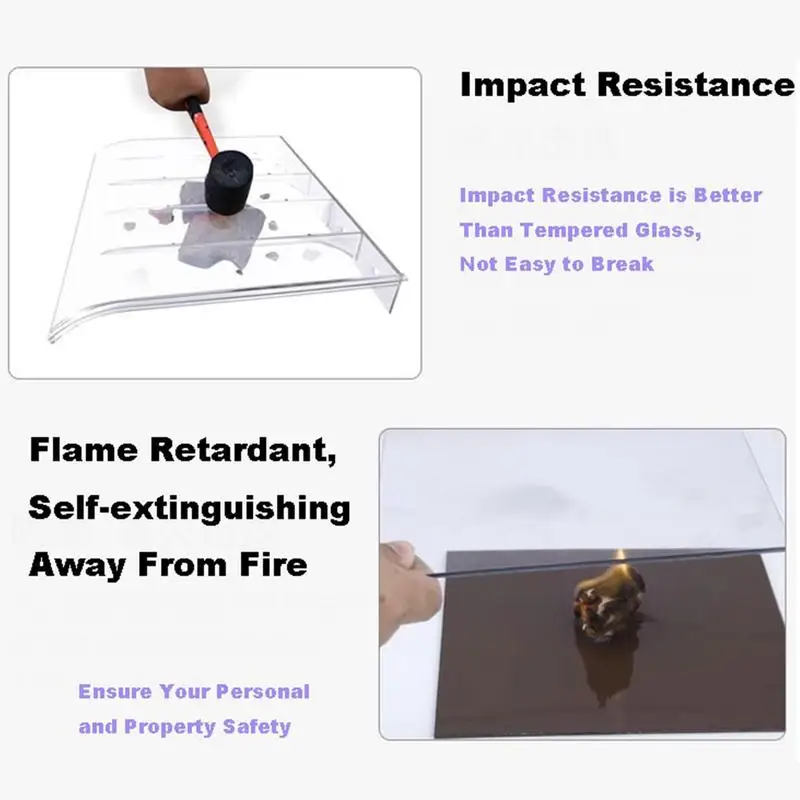 Impact Resistance

Impact Resistance is Better Than Tempered Glass, Not Easy to Break

Flame Retardant, Self-extinguishing Away From Fire

Ensure Your Personal and Property Safety