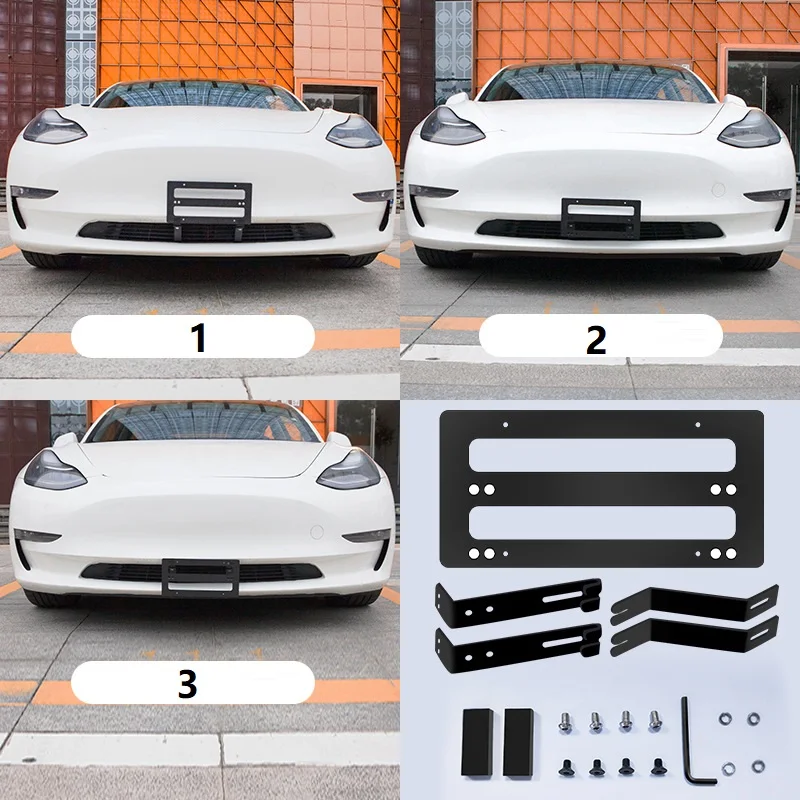 1

2

3