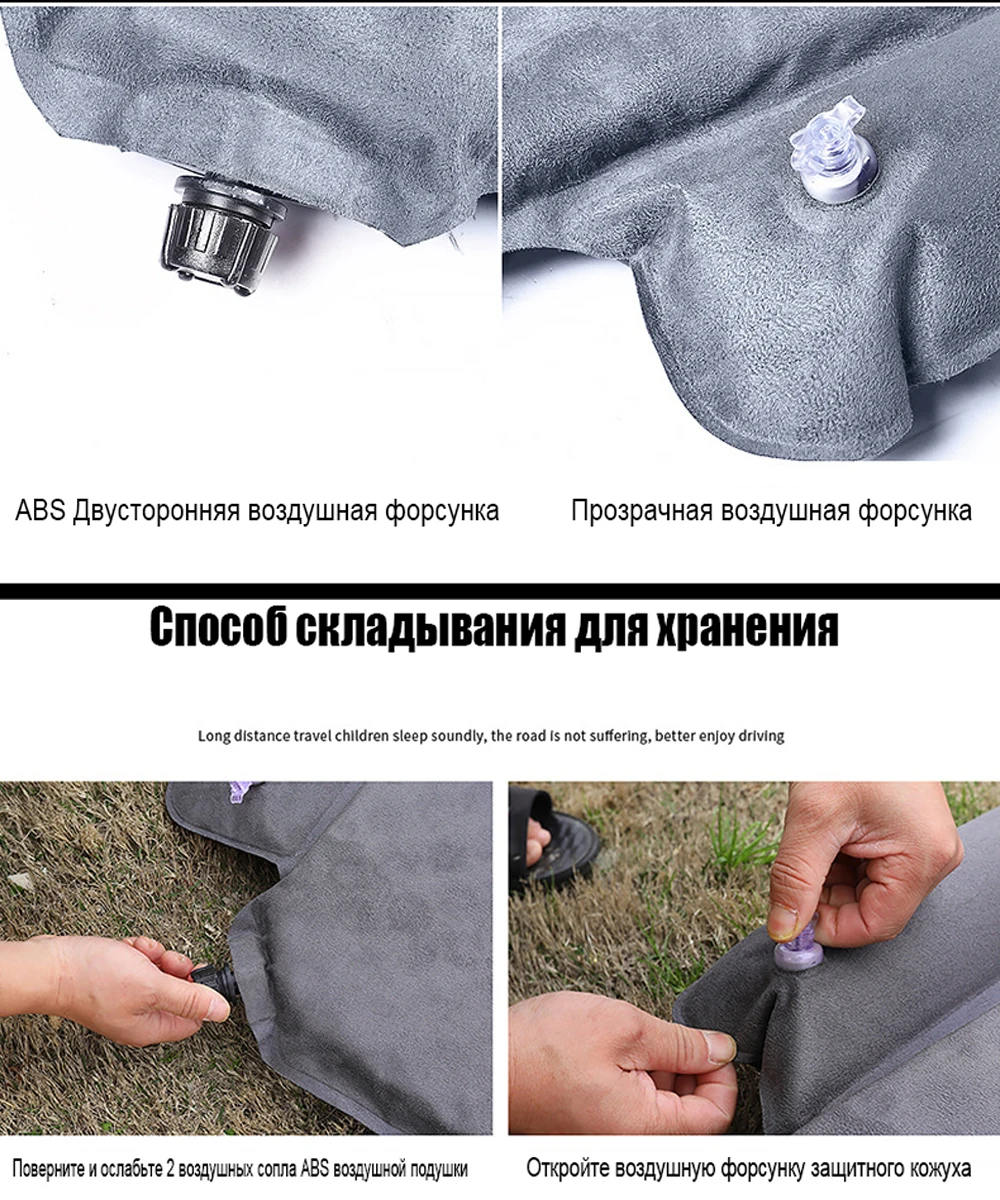 ABS Двусторонняя воздушная форсунка

Прозрачная воздушная форсунка

Способ складывания для хранения

Long distance travel children sleep soundly, the road is not suffering, better enjoy driving

Поверните и ослабьте 2 воздушных сопла ABS воздушной подушки

Откройте воздушную форсунку защитного кожуха