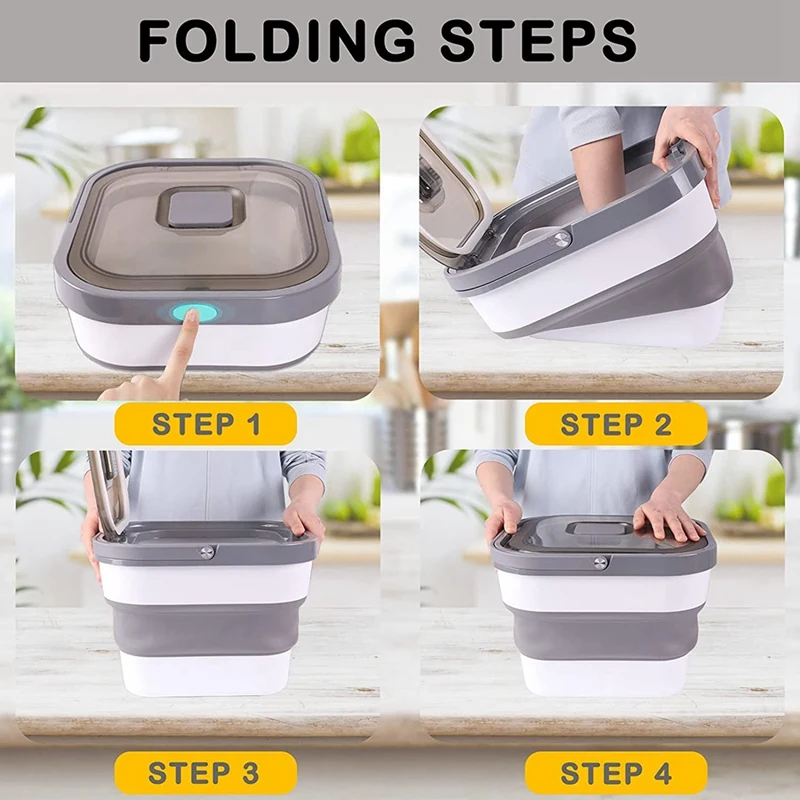 FOLDING STEPS

STEP 1

STEP 2

STEP 3

STEP 4