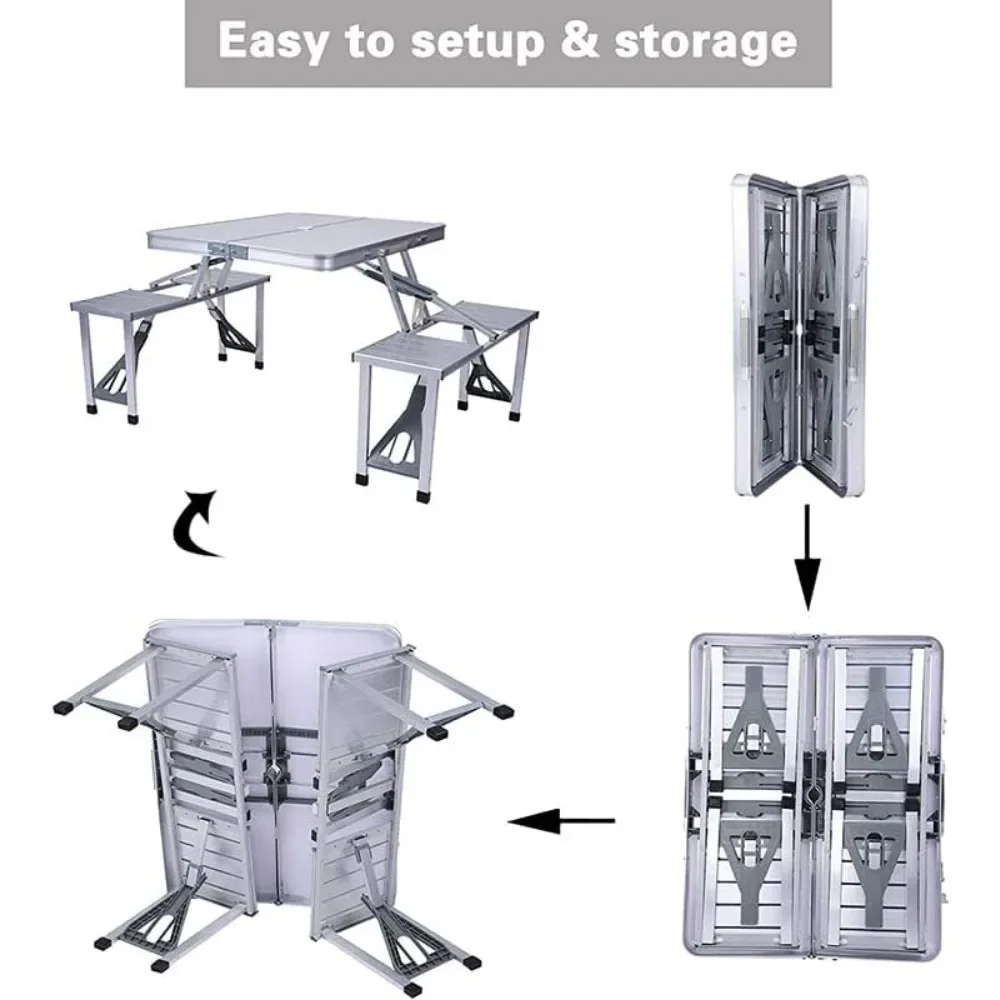 Easy to setup & storage