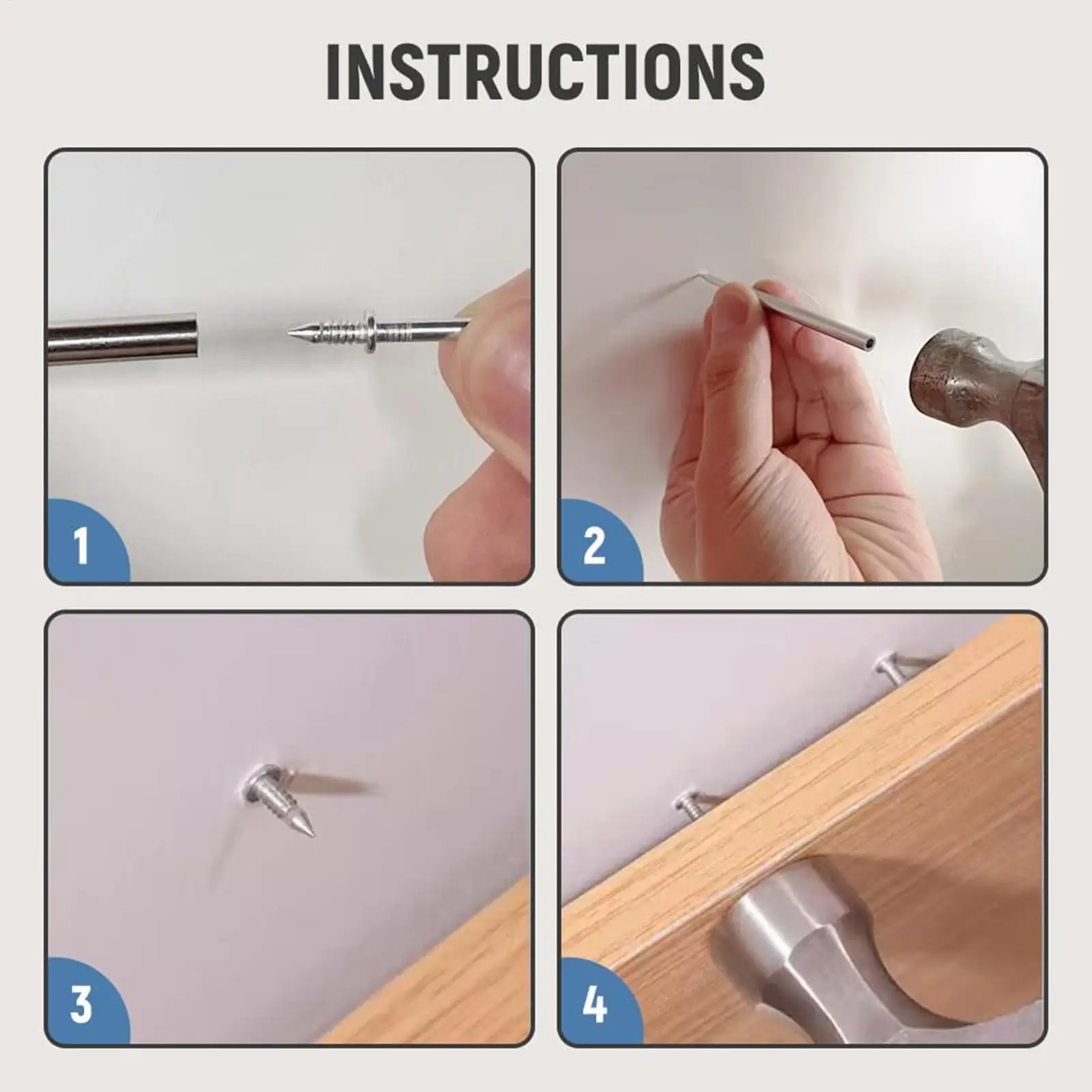 INSTRUCTIONS

1

2

3

4