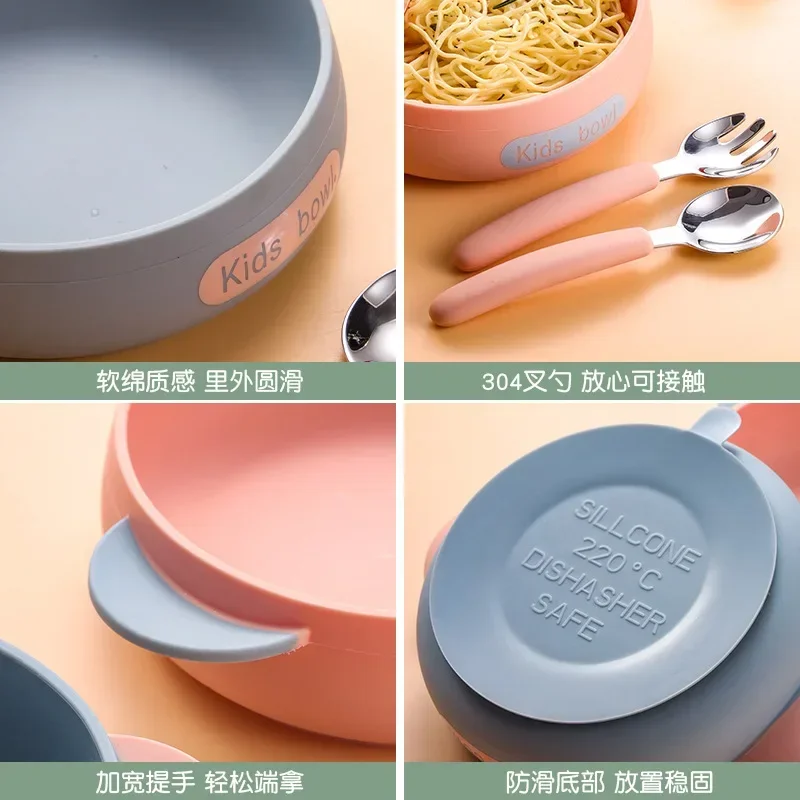 Kids bowl

软绵质感 里外圆滑

Kids bowl

304叉勺 放心可接触

加宽提手 轻松端拿

SILLCONE
220°C
DISHASHER
SAFE

防滑底部 放置稳固