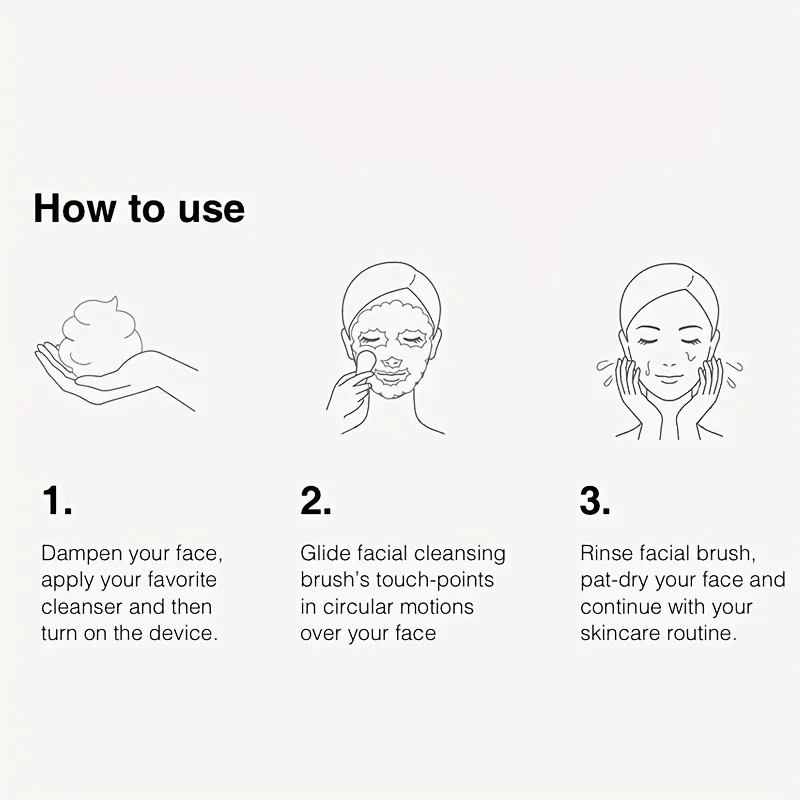 How to use

1.

Dampen your face, apply your favorite cleanser and then turn on the device.

2.

Glide facial cleansing brush's touch-points in circular motions over your face

3.

Rinse facial brush, pat-dry your face and continue with your skincare routine.