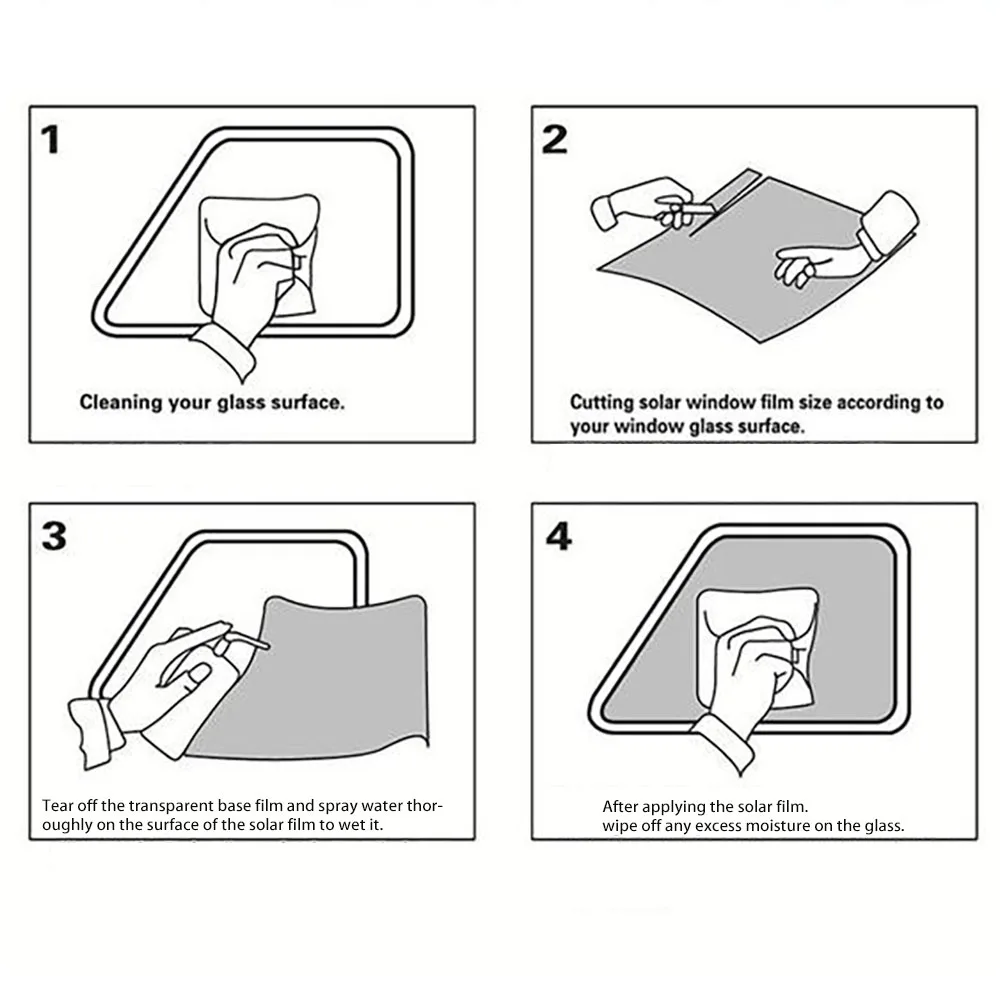 1

Cleaning your glass surface.

2

Cutting solar window film size according to your window glass surface.

3

Tear off the transparent base film and spray water thoroughly on the surface of the solar film to wet it.

4

After applying the solar film.
wipe off any excess moisture on the glass.