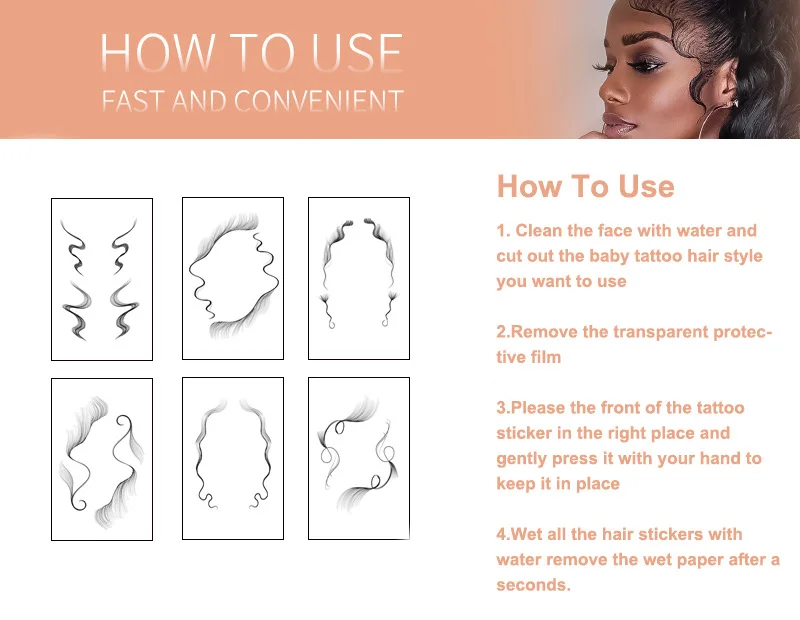 HOW TO USE
FAST AND CONVENIENT

How To Use

1. Clean the face with water and cut out the baby tattoo hair style you want to use

2.Remove the transparent protective film

3.Please the front of the tattoo sticker in the right place and gently press it with your hand to keep it in place

4.Wet all the hair stickers with water remove the wet paper after a seconds.