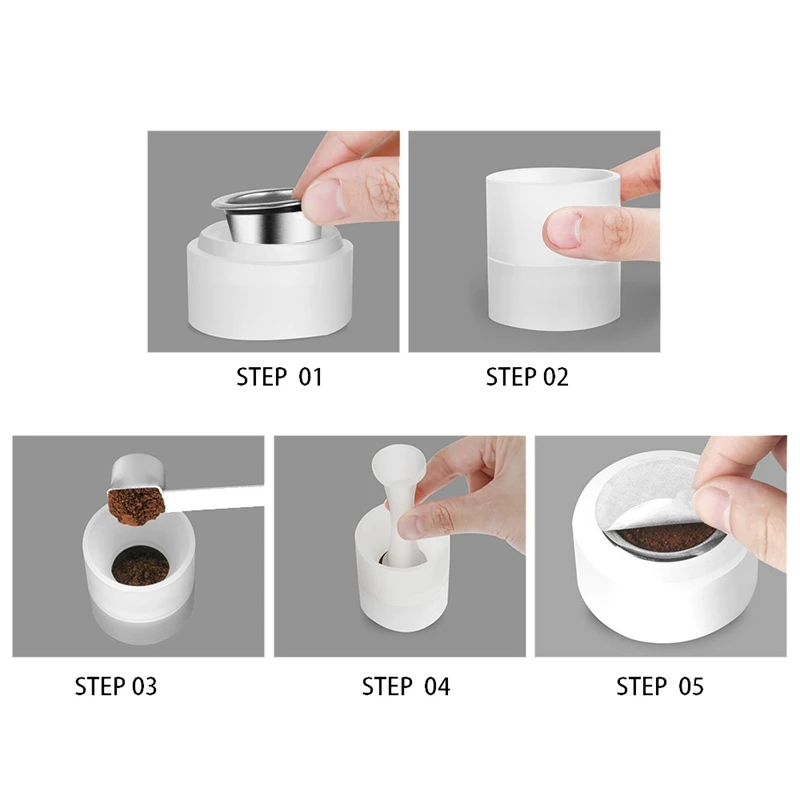 STEP 01

STEP 02

STEP 03

STEP 04

STEP 05