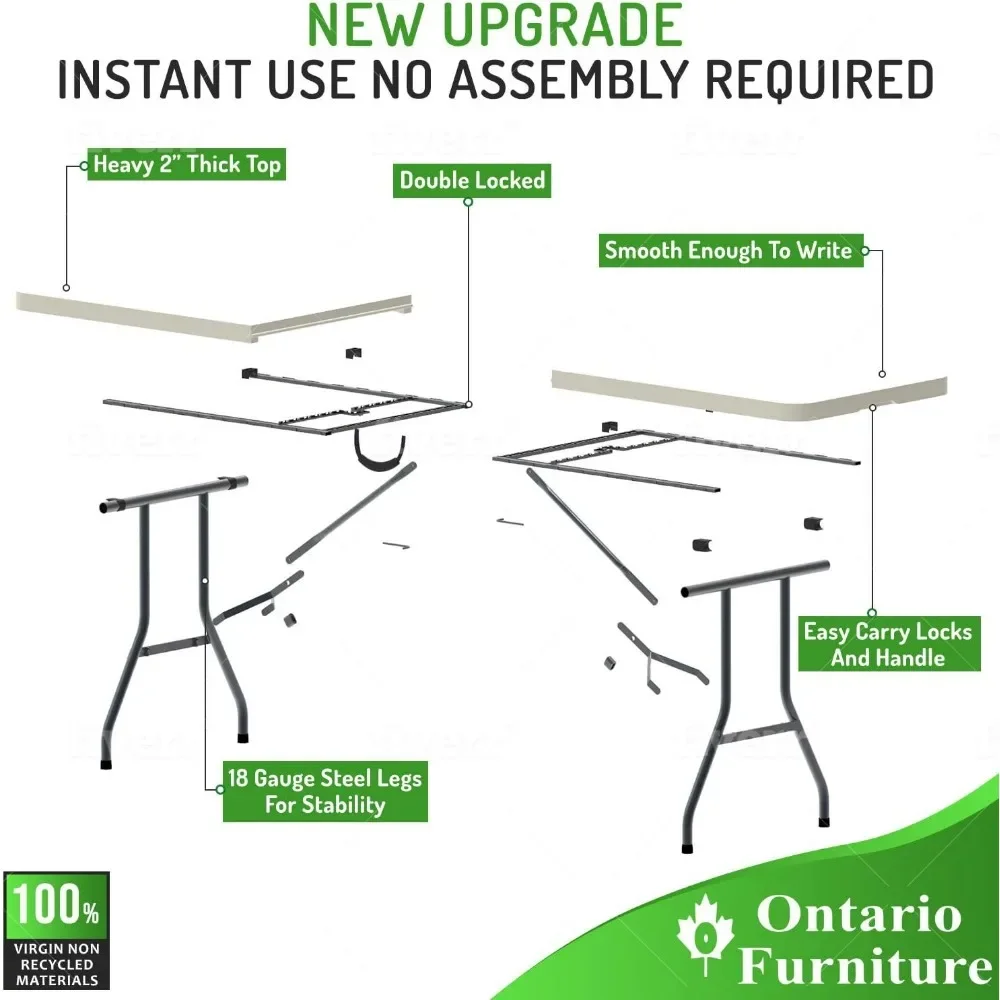 NEW UPGRADE
INSTANT USE NO ASSEMBLY REQUIRED

Heavy 2" Thick Top

Double Locked

Smooth Enough To Write

Easy Carry Locks And Handle

18 Gauge Steel Legs For Stability

100%
VIRGIN NON RECYCLED MATERIALS

Ontario Furniture