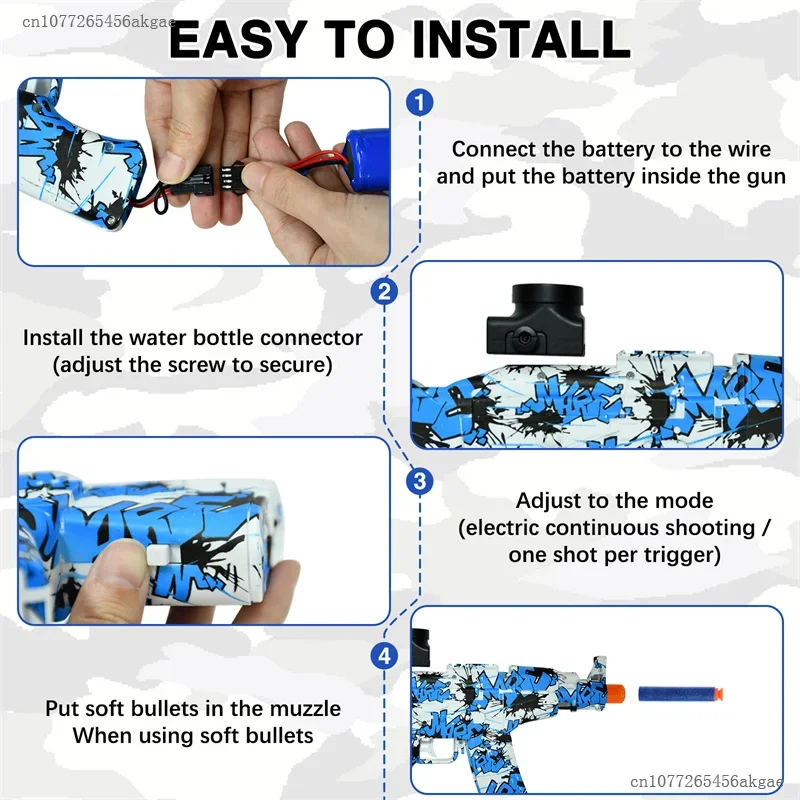 cn1077265456akgae

EASY TO INSTALL

1

Connect the battery to the wire and put the battery inside the gun

2

Install the water bottle connector (adjust the screw to secure)

3

Adjust to the mode (electric continuous shooting / one shot per trigger)

4

Put soft bullets in the muzzle When using soft bullets

cn1077265456akgae