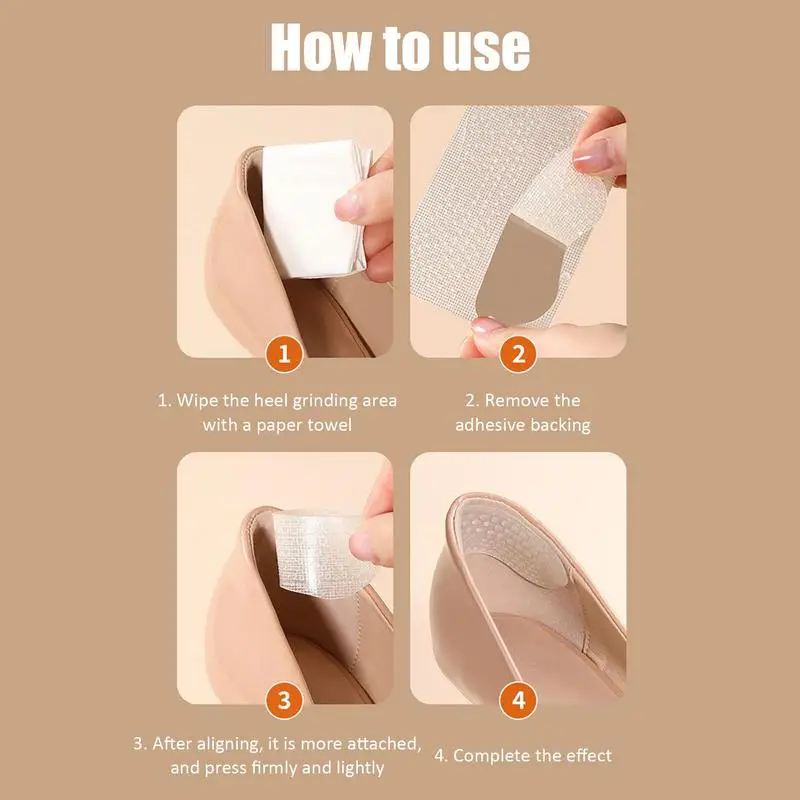 How to use

1

1. Wipe the heel grinding area with a paper towel

2

2. Remove the adhesive backing

3

3. After aligning, it is more attached, and press firmly and lightly

4

4. Complete the effect