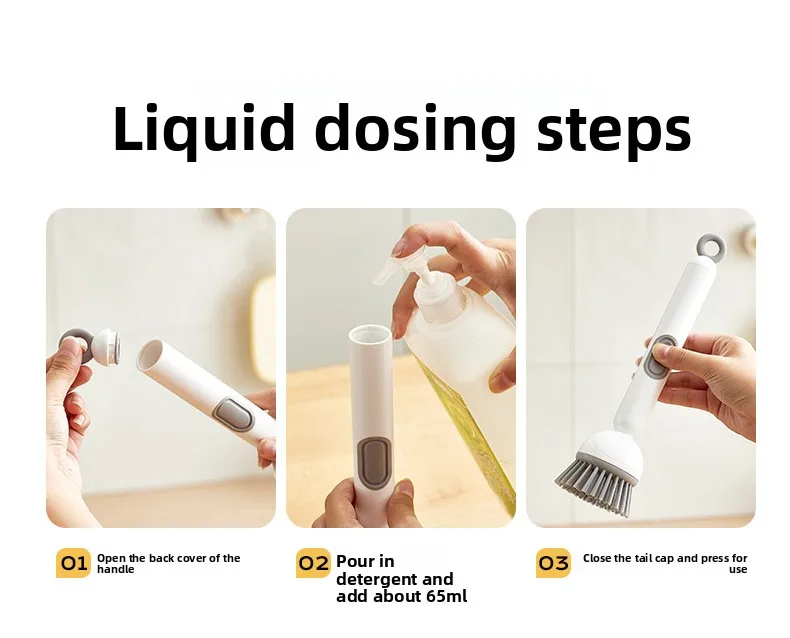 Liquid dosing steps

01 Open the back cover of the handle

02 Pour in detergent and add about 65ml

03 Close the tail cap and press for use