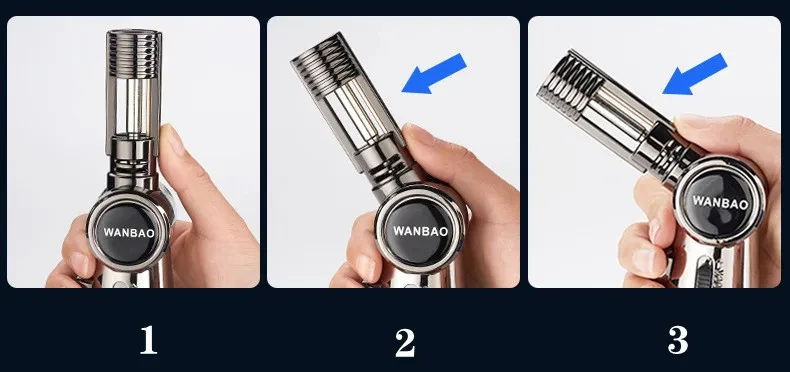 WANBAO

WANBAO

WANBAO

1

2

3