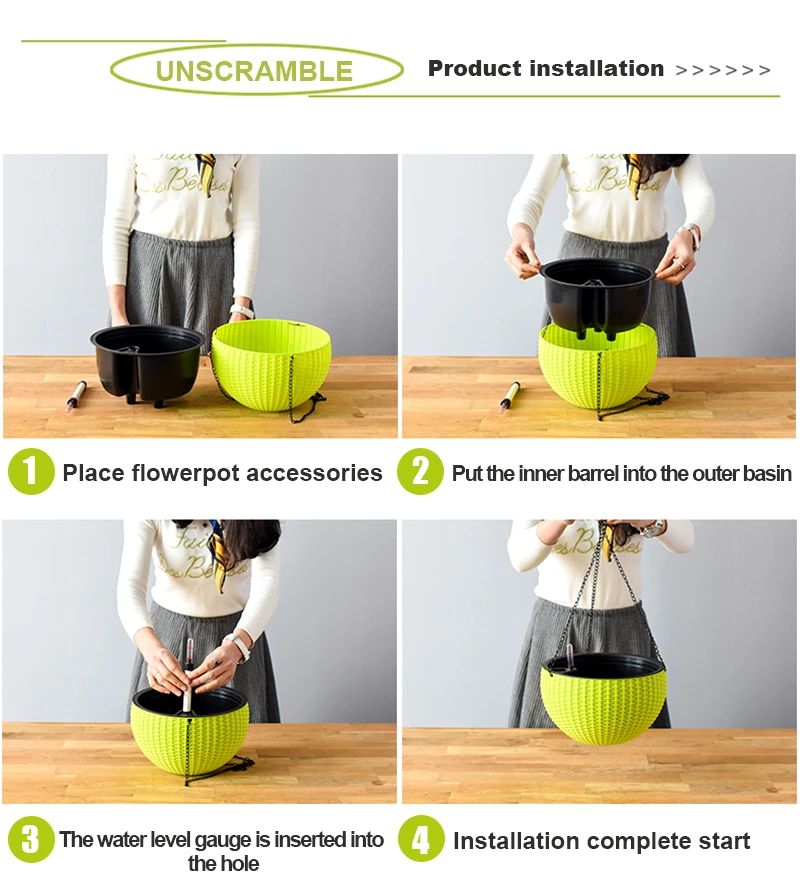 UNSCRAMBLE

Product installation >>>>>>

1 Place flowerpot accessories

2 Put the inner barrel into the outer basin

3 The water level gauge is inserted into the hole

4 Installation complete start