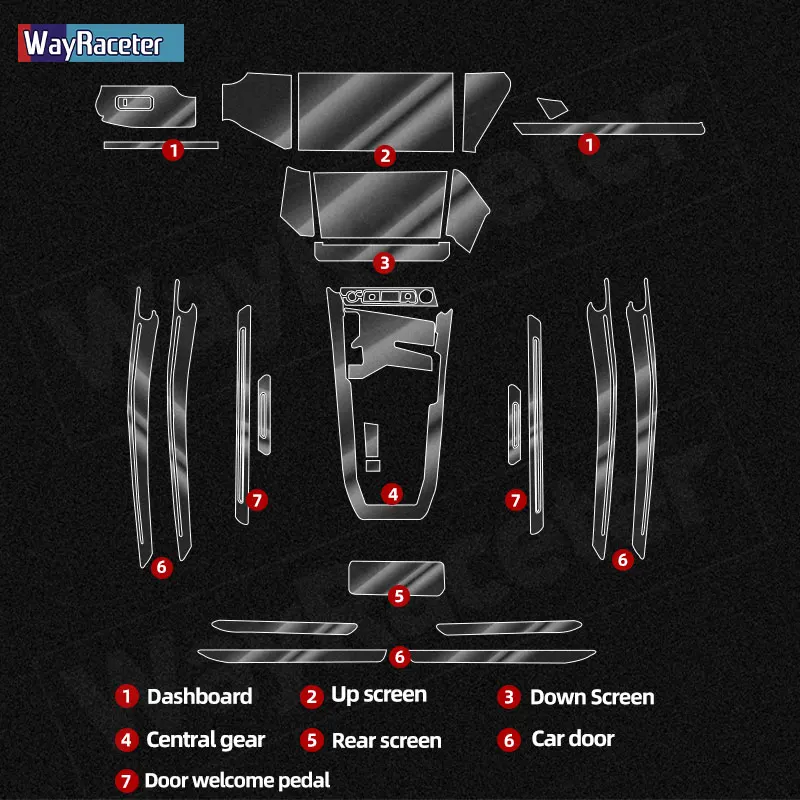 WayRaceter

1

2

1

3

7

4

7

6

6

5

6

1 Dashboard
2 Up screen
3 Down Screen
4 Central gear
5 Rear screen
6 Car door
7 Door welcome pedal