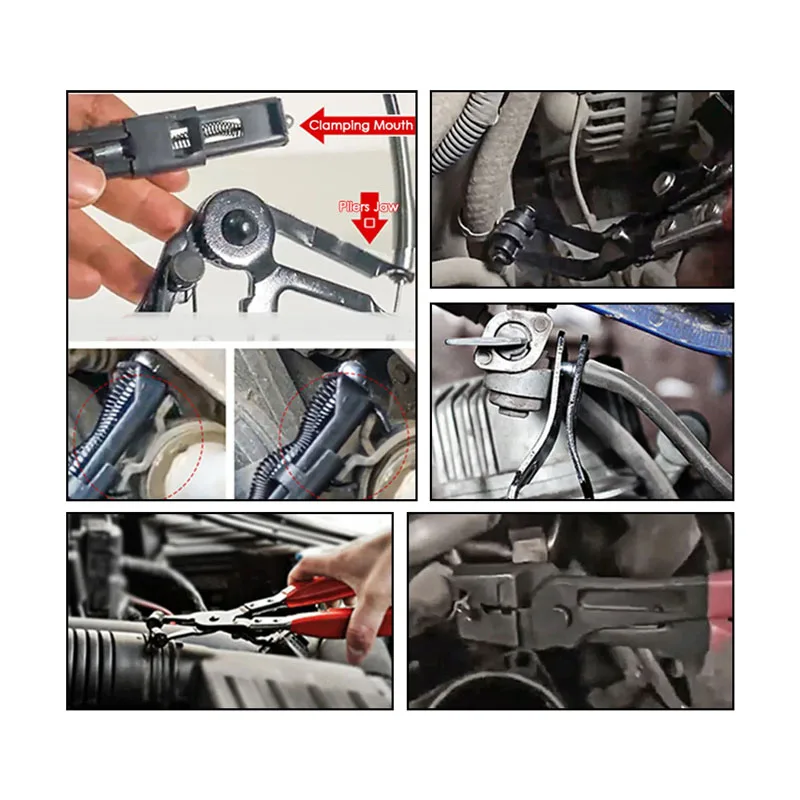 Clamping Mouth

Pliers Jaw