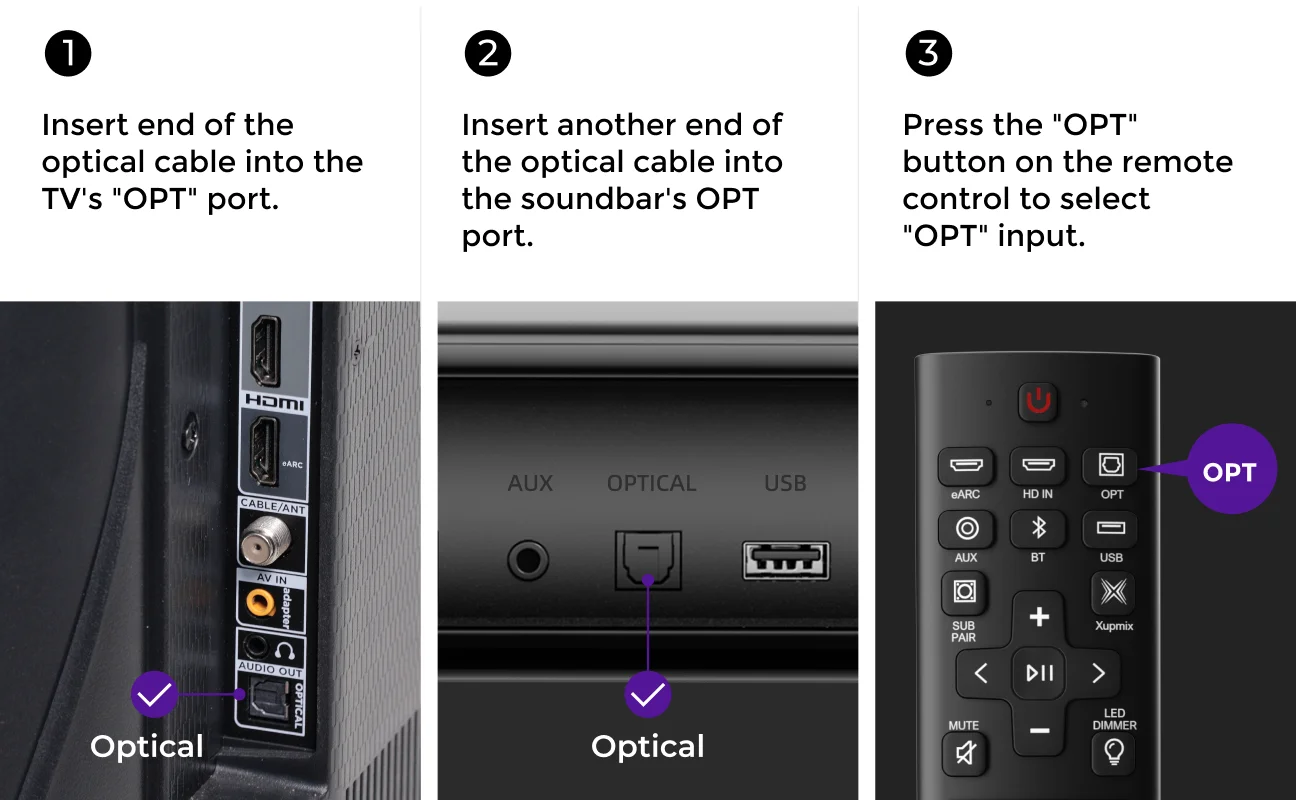 1

Insert end of the optical cable into the TV's "OPT" port.

HDMI

eARC

CABLE/ANT

AV IN

adapter

AUDIO OUT

OPTICAL

Optical

2

Insert another end of the optical cable into the soundbar's OPT port.

AUX

OPTICAL

USB

Optical

3

Press the "OPT" button on the remote control to select "OPT" input.

eARC

HD IN

OPT

OPT

AUX

BT

USB

SUB PAIR

Xupmix

MUTE

LED DIMMER