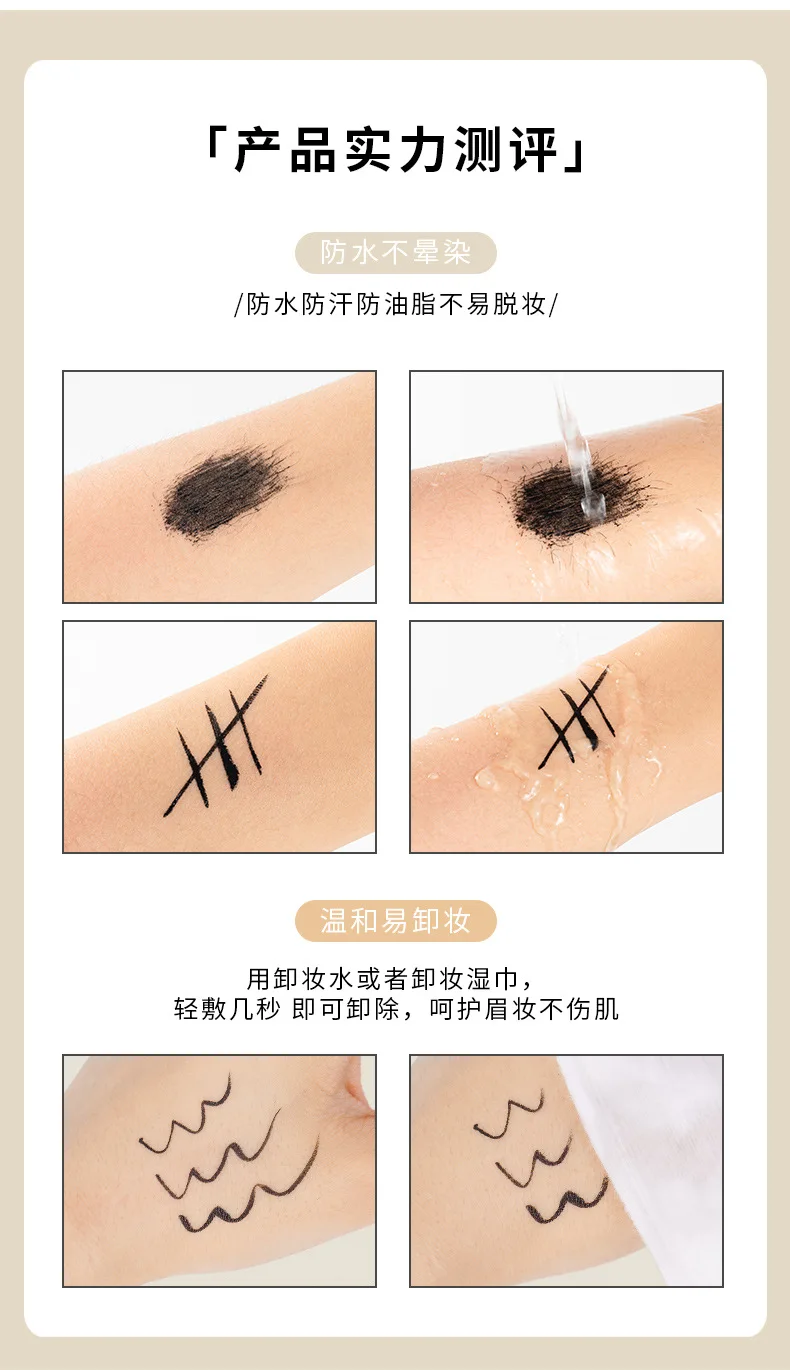 「产品实力测评」

防水不晕染

/防水防汗防油脂不易脱妆/

温和易卸妆

用卸妆水或者卸妆湿巾，
轻敷几秒 即可卸除，呵护眉妆不伤肌