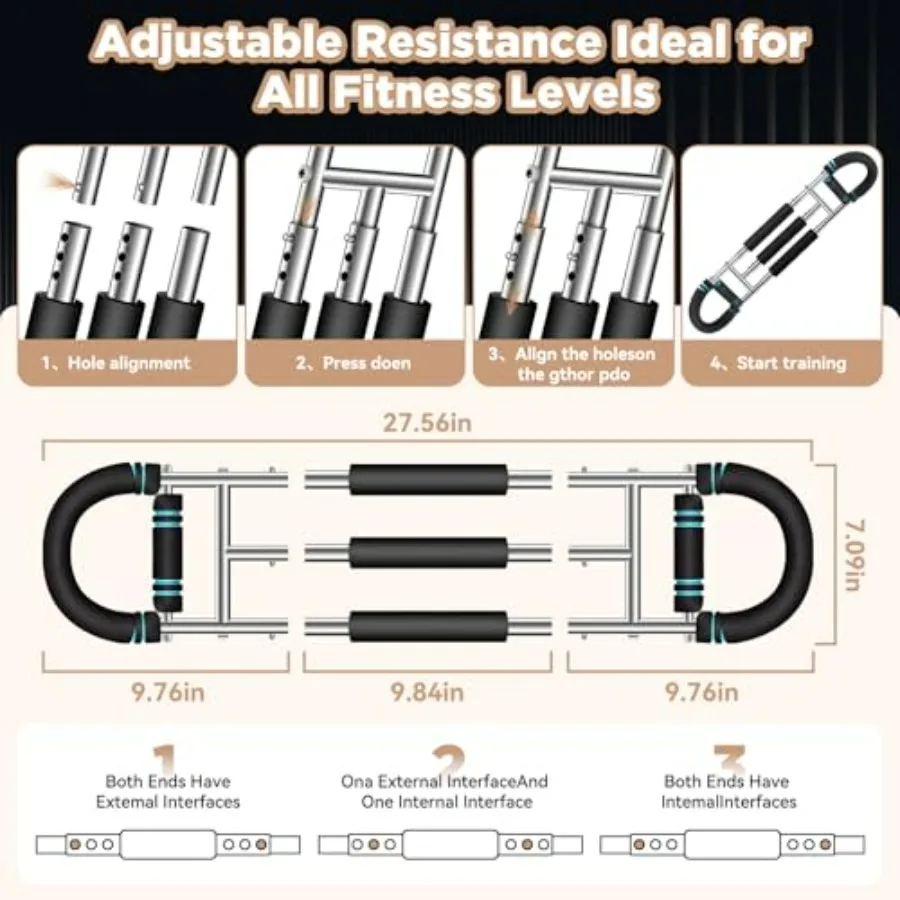 Adjustable Resistance Ideal for All Fitness Levels

1、Hole alignment

2、Press doen

3、Align the holeson the gthor pdo

4、Start training

27.56in

7.09in

9.76in

9.84in

9.76in

1
Both Ends Have Extemal Interfaces

2
Ona External InterfaceAnd One Internal Interface

3
Both Ends Have IntemalInterfaces