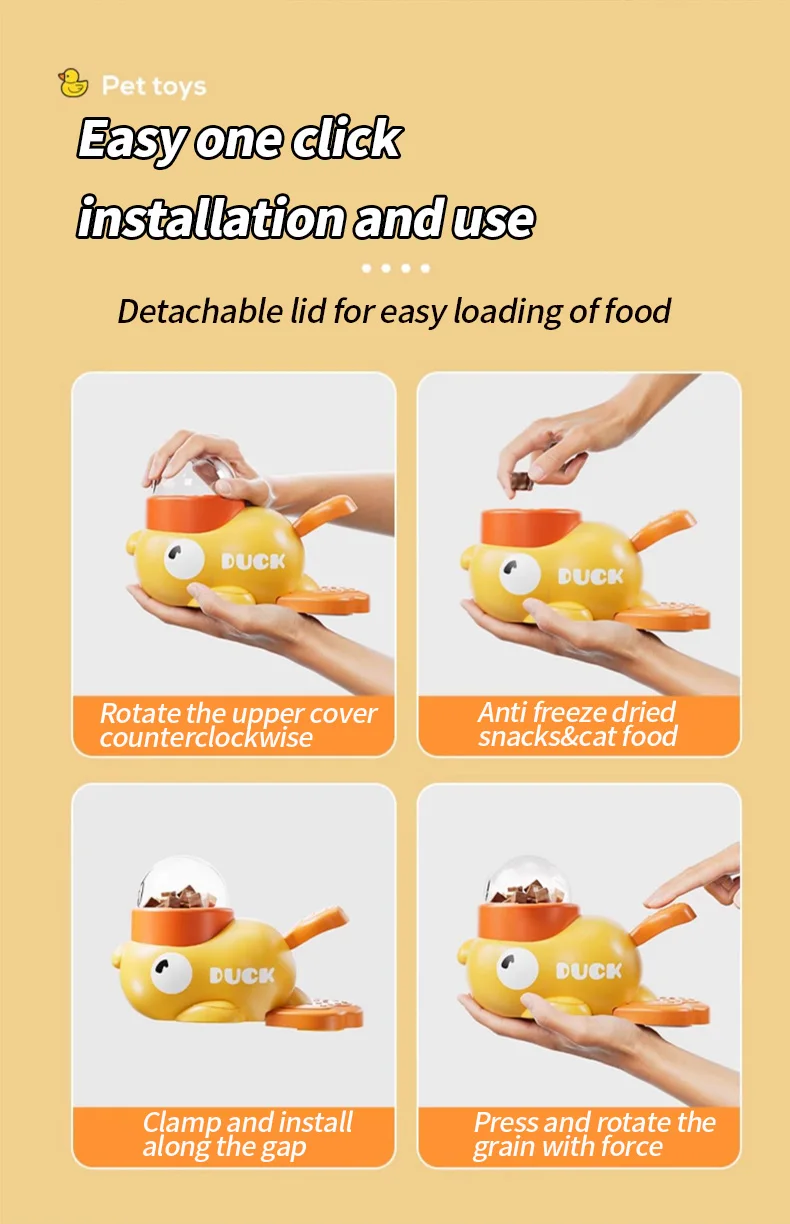 Pet toys

Easy one click installation and use

Detachable lid for easy loading of food

DUCK

Rotate the upper cover counterclockwise

DUCK

Anti freeze dried snacks&cat food

DUCK

Clamp and install along the gap

DUCK

Press and rotate the grain with force