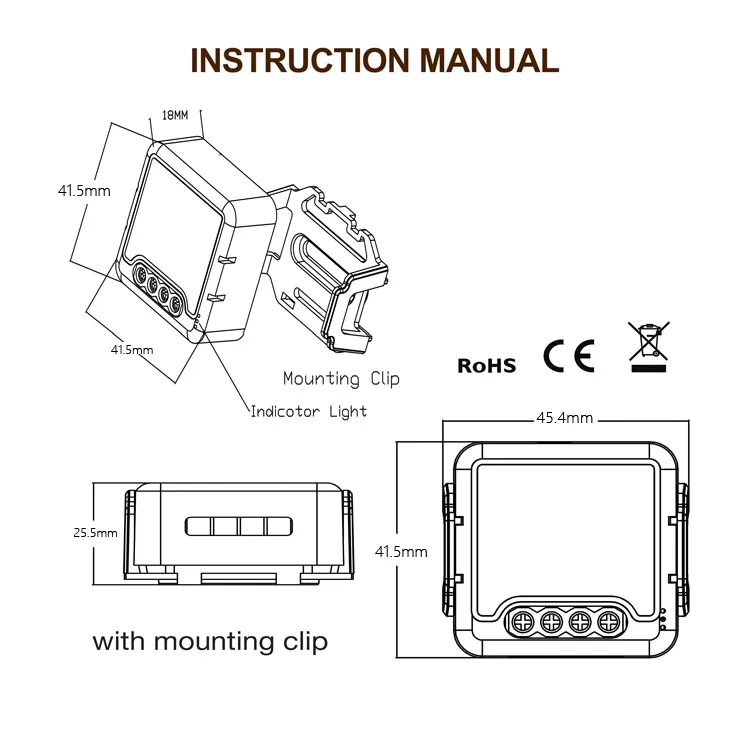 INSTRUCTION MANUAL

18MM

41.5mm

41.5mm

Mounting Clip

Indicotor Light

RoHS

CE

45.4mm

25.5mm

41.5mm

with mounting clip