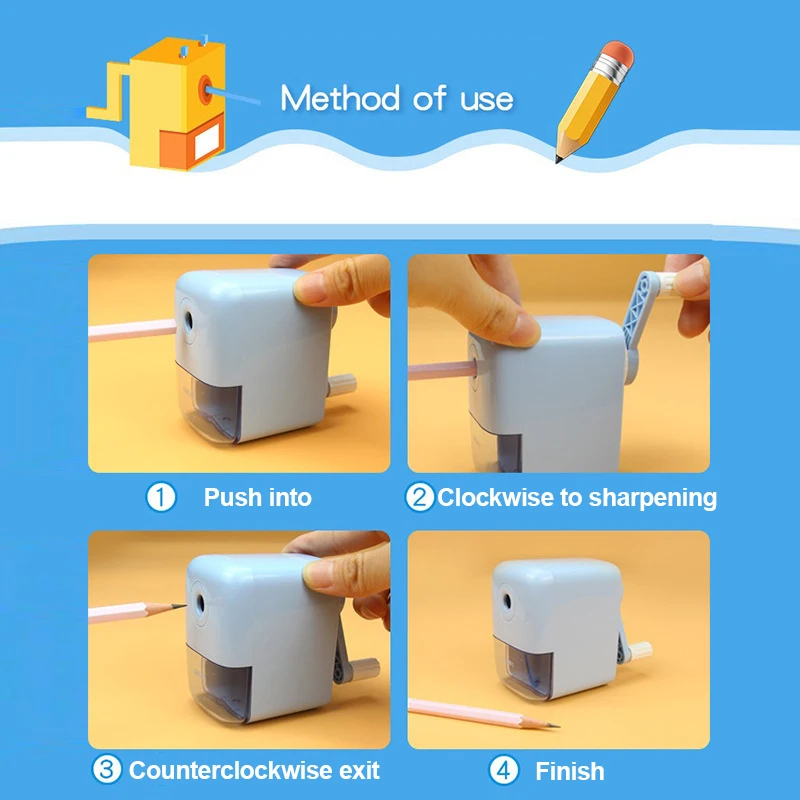 Method of use

① Push into

② Clockwise to sharpening

③ Counterclockwise exit

④ Finish