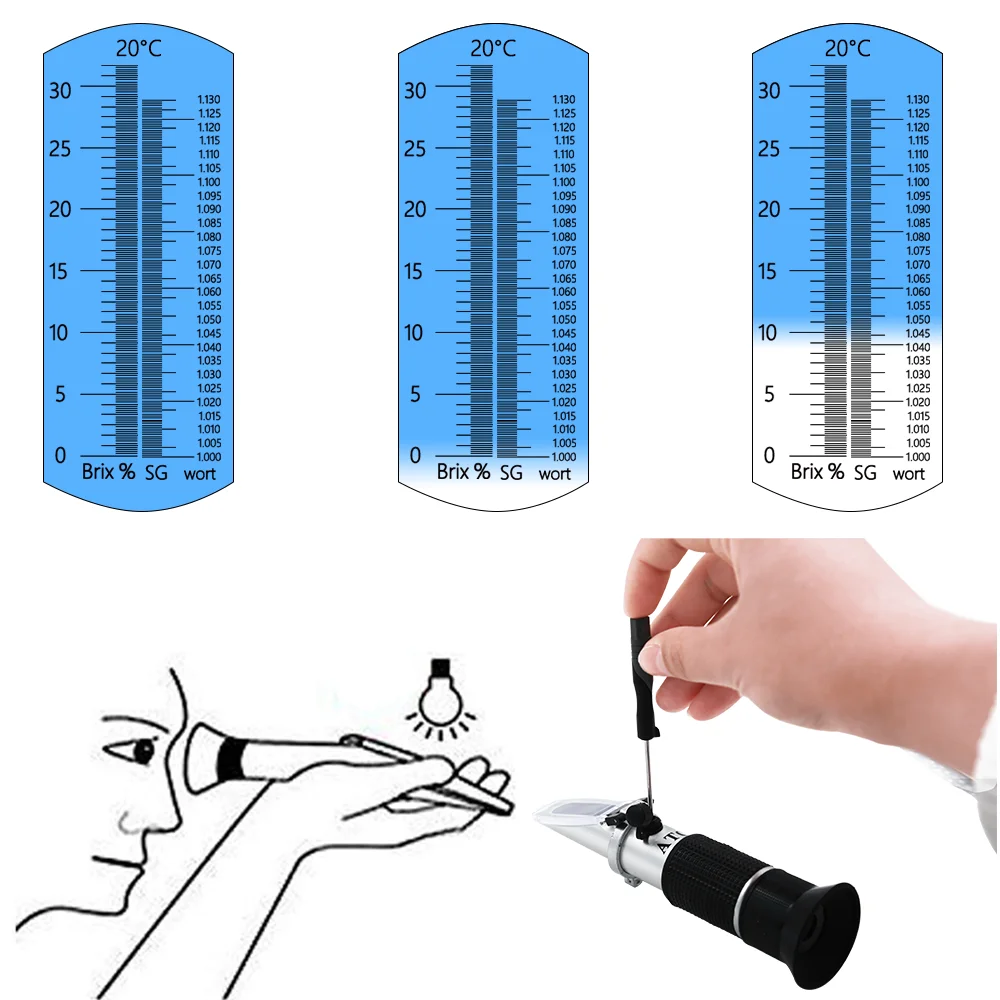 20°C
30
25
20
15
10
5
0
1.130
1.125
1.120
1.115
1.110
1.105
1.100
1.095
1.090
1.085
1.080
1.075
1.070
1.065
1.060
1.055
1.050
1.045
1.040
1.035
1.030
1.025
1.020
1.015
1.010
1.005
1.000
Brix % SG wort

20°C
30
25
20
15
10
5
0
1.130
1.125
1.120
1.115
1.110
1.105
1.100
1.095
1.090
1.085
1.080
1.075
1.070
1.065
1.060
1.055
1.050
1.045
1.040
1.035
1.030
1.025
1.020
1.015
1.010
1.005
1.000
Brix % SG wort

20°C
30
25
20
15
10
5
0
1.130
1.125
1.120
1.115
1.110
1.105
1.100
1.095
1.090
1.085
1.080
1.075
1.070
1.065
1.060
1.055
1.050
1.045
1.040
1.035
1.030
1.025
1.020
1.015
1.010
1.005
1.000
Brix % SG wort

AT