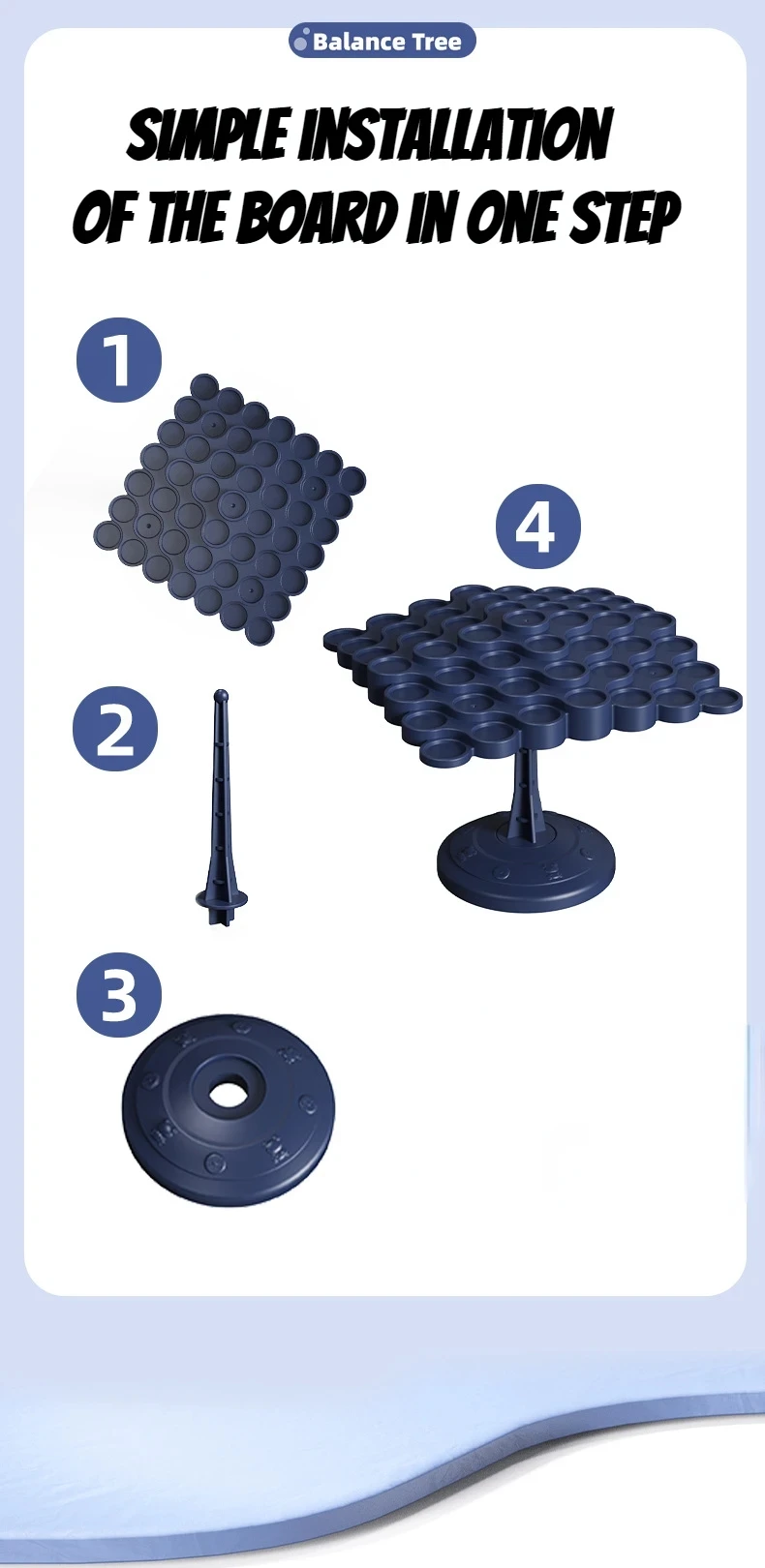 Balance Tree

SIMPLE INSTALLATION OF THE BOARD IN ONE STEP

1

4

2

3