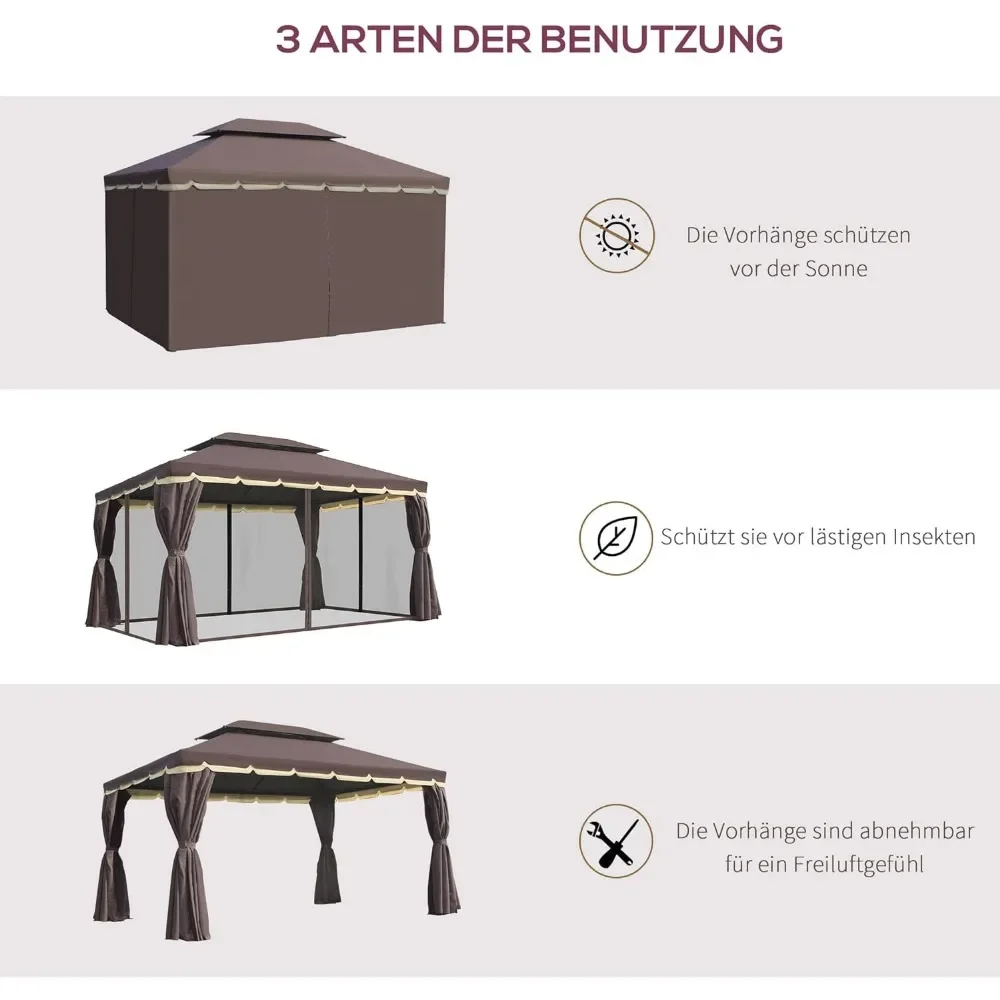 3 ARTEN DER BENUTZUNG

Die Vorhänge schützen vor der Sonne

Schützt sie vor lästigen Insekten

Die Vorhänge sind abnehmbar für ein Freiluftgefühl