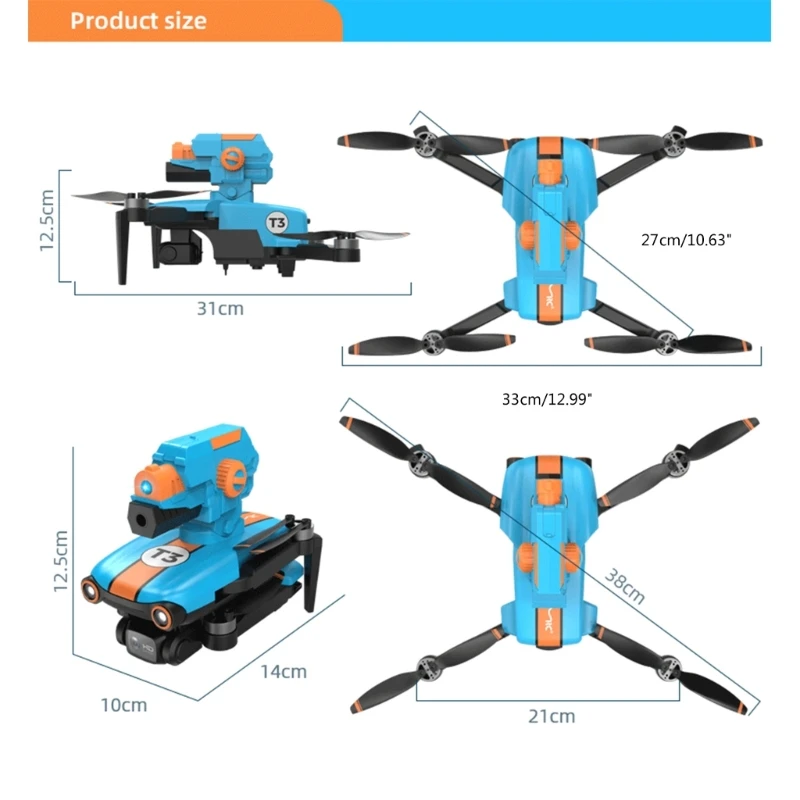 Product size

12.5cm

T3

31cm

27cm/10.63"

33cm/12.99"

12.5cm

T3

HD

14cm

10cm

38cm

21cm