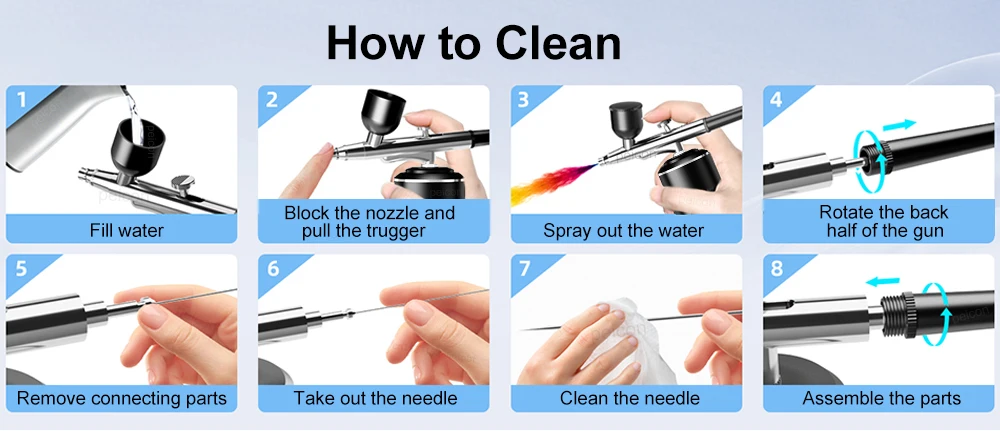 How to Clean

1
Fill water

2
Block the nozzle and pull the trugger

3
Spray out the water

4
Rotate the back half of the gun

5
Remove connecting parts

6
Take out the needle

7
Clean the needle

8
Assemble the parts